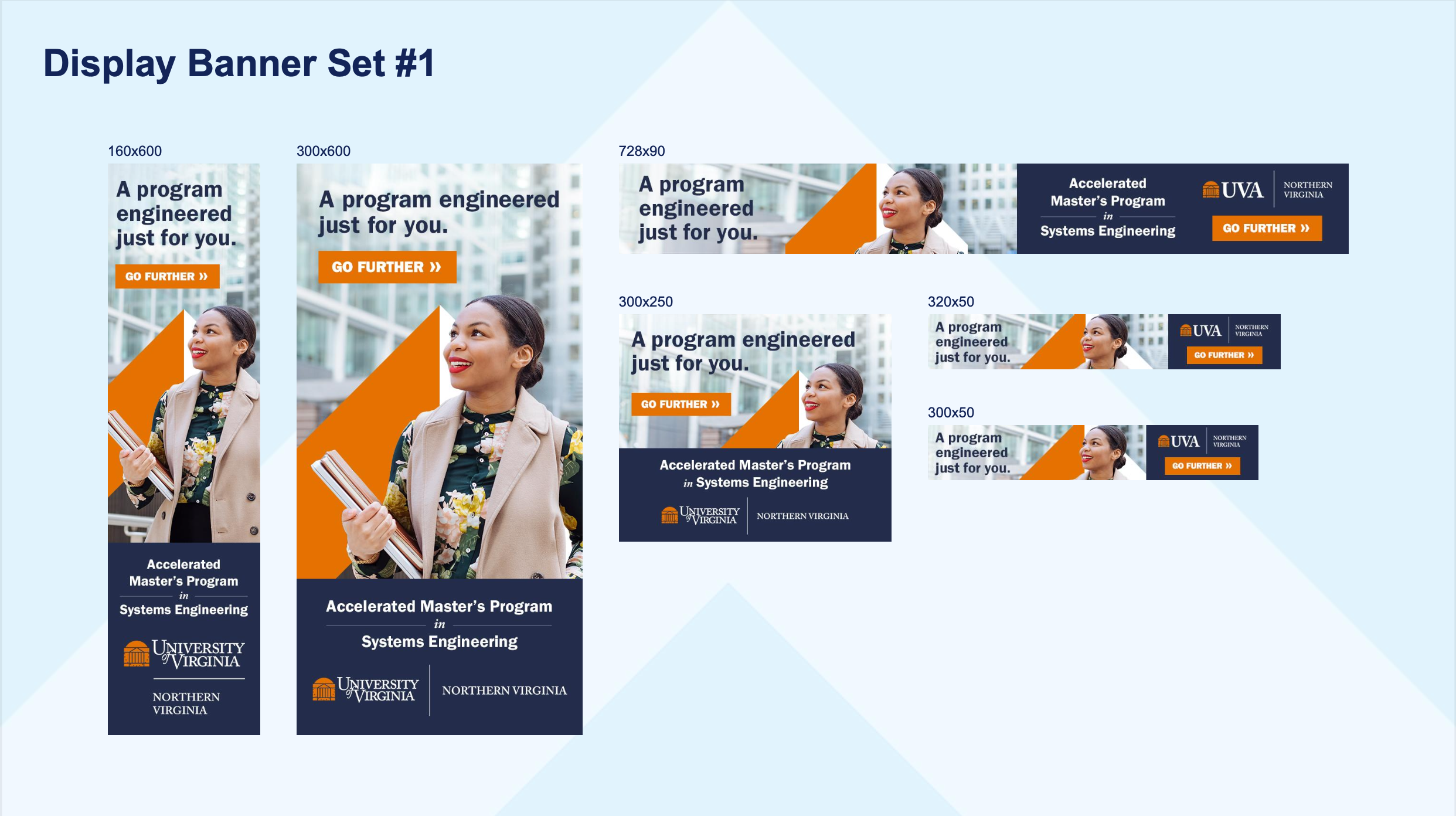 Display Banner Set #1

160x600

A program engineered just for you.

GO FURTHER »

Accelerated Master's Program in Systems Engineering

UNIVERSITY of VIRGINIA

NORTHERN VIRGINIA

300x600

A program engineered just for you.

GO FURTHER »

Accelerated Master's Program in Systems Engineering

UNIVERSITY of VIRGINIA

NORTHERN VIRGINIA

728x90

A program engineered just for you.

Accelerated Master's Program in Systems Engineering

UVA

NORTHERN VIRGINIA

GO FURTHER »

300x250

A program engineered just for you.

GO FURTHER »

Accelerated Master's Program in Systems Engineering

UNIVERSITY of VIRGINIA

NORTHERN VIRGINIA

320x50

A program engineered just for you.

UVA

NORTHERN VIRGINIA

GO FURTHER »

300x50

A program engineered just for you.

UVA

NORTHERN VIRGINIA

GO FURTHER »