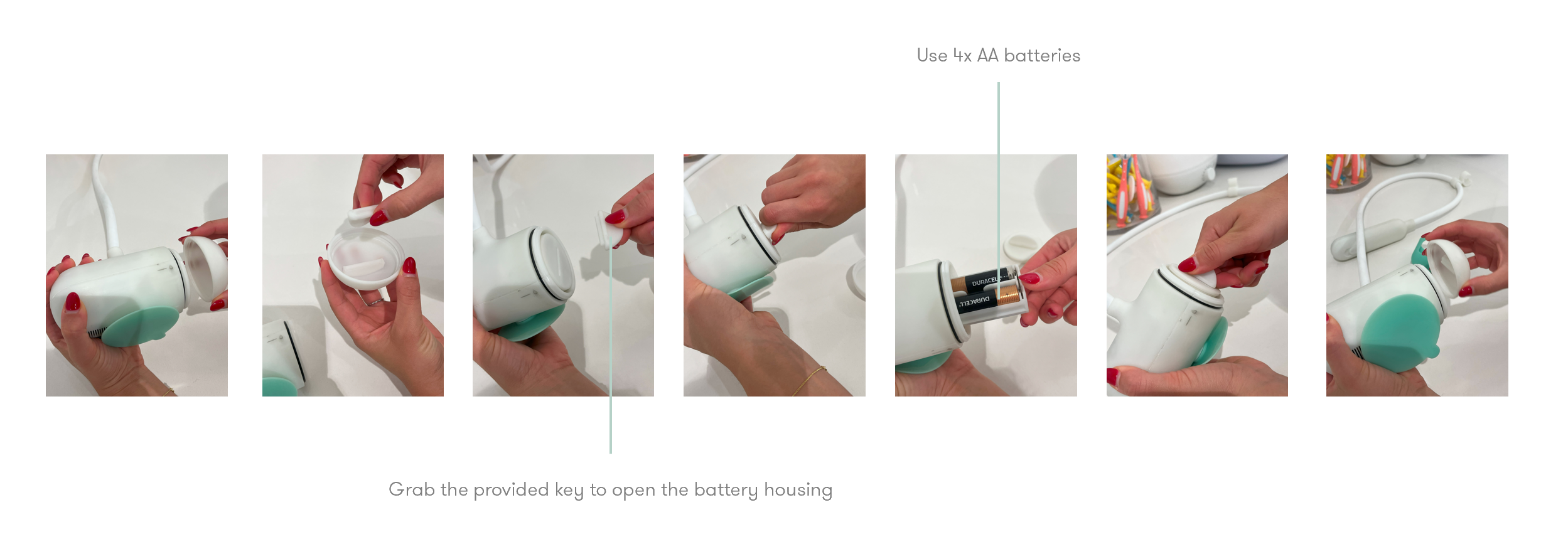 Use 4x AA batteries

DURACELL

DURACELL

Grab the provided key to open the battery housing