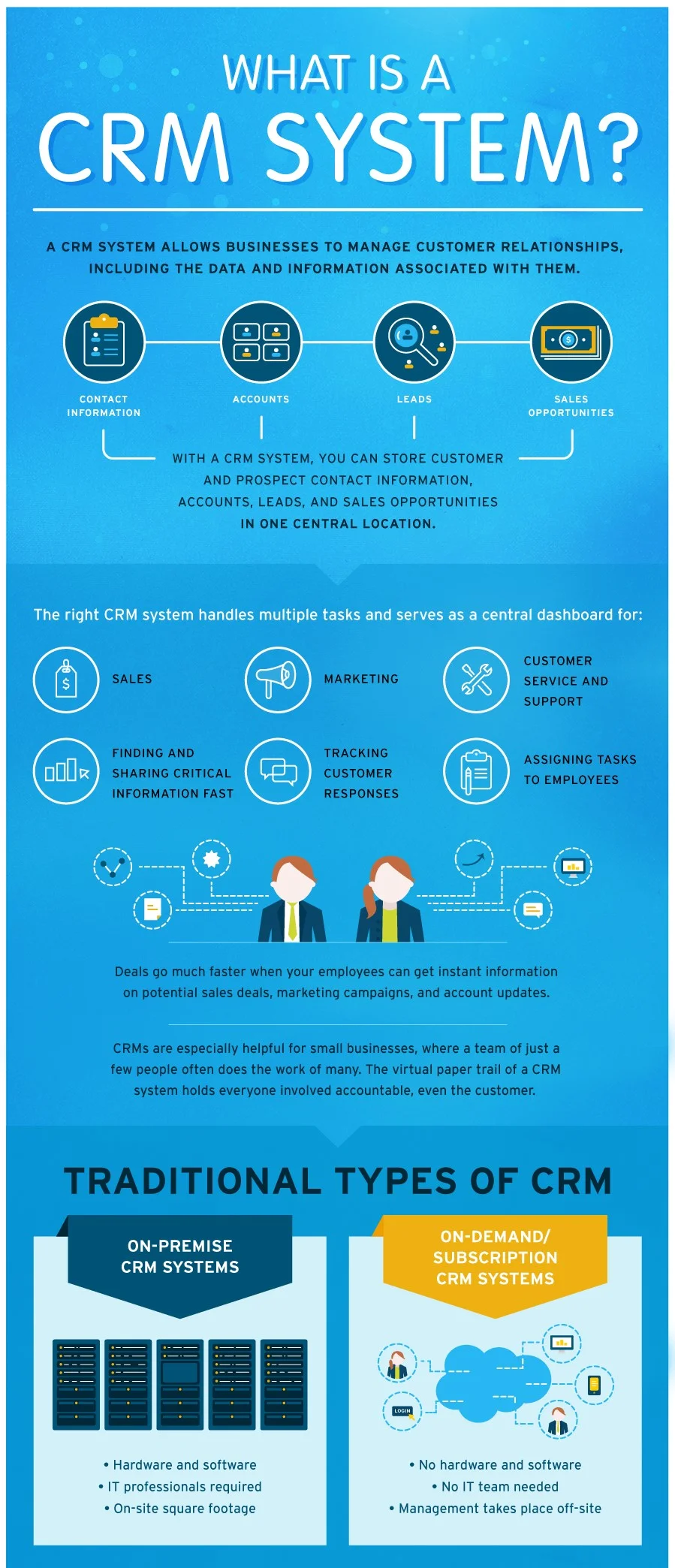 WHAT IS A
CRM SYSTEM?

A CRM SYSTEM ALLOWS BUSINESSES TO MANAGE CUSTOMER RELATIONSHIPS, INCLUDING THE DATA AND INFORMATION ASSOCIATED WITH THEM.

CONTACT INFORMATION

ACCOUNTS

LEADS

SALES OPPORTUNITIES

WITH A CRM SYSTEM, YOU CAN STORE CUSTOMER AND PROSPECT CONTACT INFORMATION, ACCOUNTS, LEADS, AND SALES OPPORTUNITIES IN ONE CENTRAL LOCATION.

The right CRM system handles multiple tasks and serves as a central dashboard for:

SALES

MARKETING

CUSTOMER SERVICE AND SUPPORT

FINDING AND SHARING CRITICAL INFORMATION FAST

TRACKING CUSTOMER RESPONSES

ASSIGNING TASKS TO EMPLOYEES

Deals go much faster when your employees can get instant information on potential sales deals, marketing campaigns, and account updates.

CRMs are especially helpful for small businesses, where a team of just a few people often does the work of many. The virtual paper trail of a CRM system holds everyone involved accountable, even the customer.

TRADITIONAL TYPES OF CRM

ON-PREMISE CRM SYSTEMS

• Hardware and software
• IT professionals required
• On-site square footage

ON-DEMAND/ SUBSCRIPTION CRM SYSTEMS

LOGIN

• No hardware and software
• No IT team needed
• Management takes place off-site