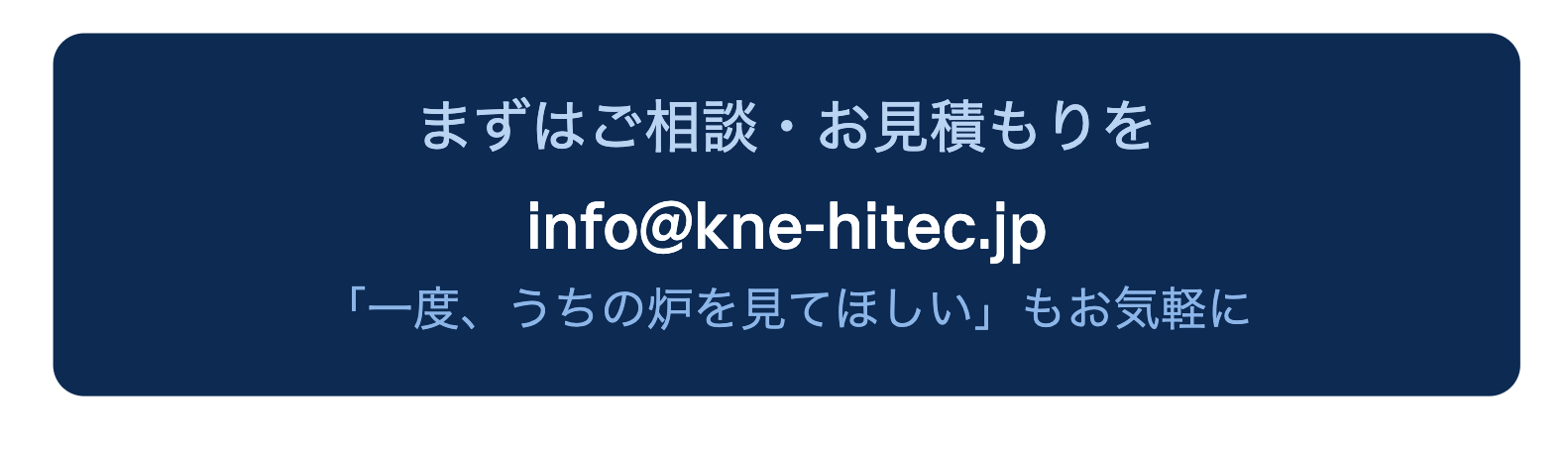 まずはご相談・お見積もりを

info@kne-hitec.jp

「一度、うちの炉を見てほしい」もお気軽に