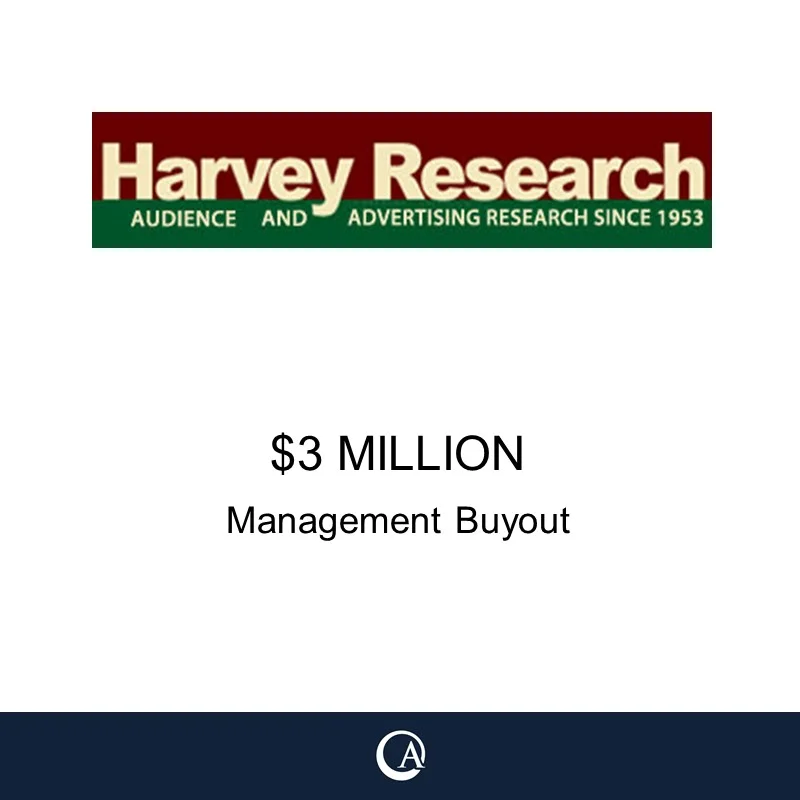 Harvey Research
AUDIENCE AND ADVERTISING RESEARCH SINCE 1953

$3 MILLION

Management Buyout