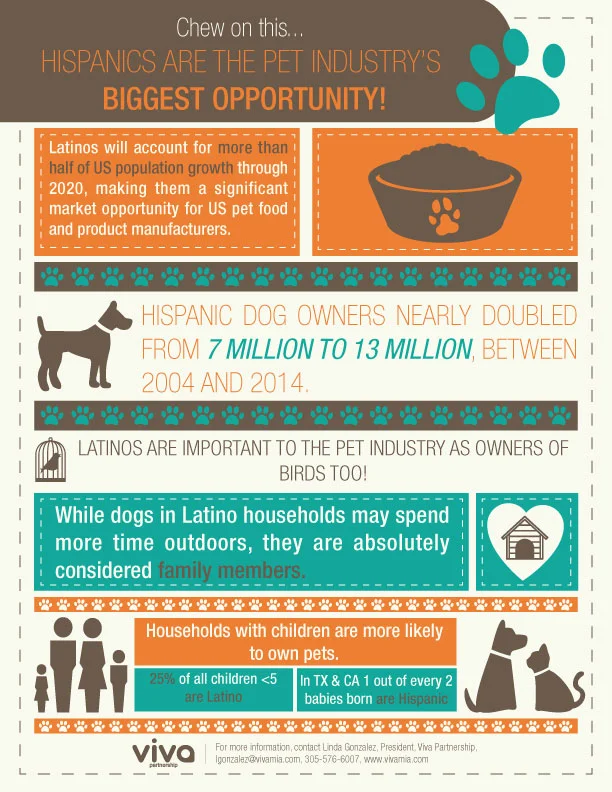 Chew on this...
HISPANICS ARE THE PET INDUSTRY'S
BIGGEST OPPORTUNITY!

Latinos will account for more than half of US population growth through 2020, making them a significant market opportunity for US pet food and product manufacturers.

HISPANIC DOG OWNERS NEARLY DOUBLED FROM 7 MILLION TO 13 MILLION, BETWEEN 2004 AND 2014.

LATINOS ARE IMPORTANT TO THE PET INDUSTRY AS OWNERS OF BIRDS TOO!

While dogs in Latino households may spend more time outdoors, they are absolutely considered family members.

Households with children are more likely to own pets.

25% of all children <5 are Latino

In TX & CA 1 out of every 2 babies born are Hispanic

viva
partnership

For more information, contact Linda Gonzalez, President, Viva Partnership, lgonzalez@vivamia.com, 305-576-6007, www.vivamia.com