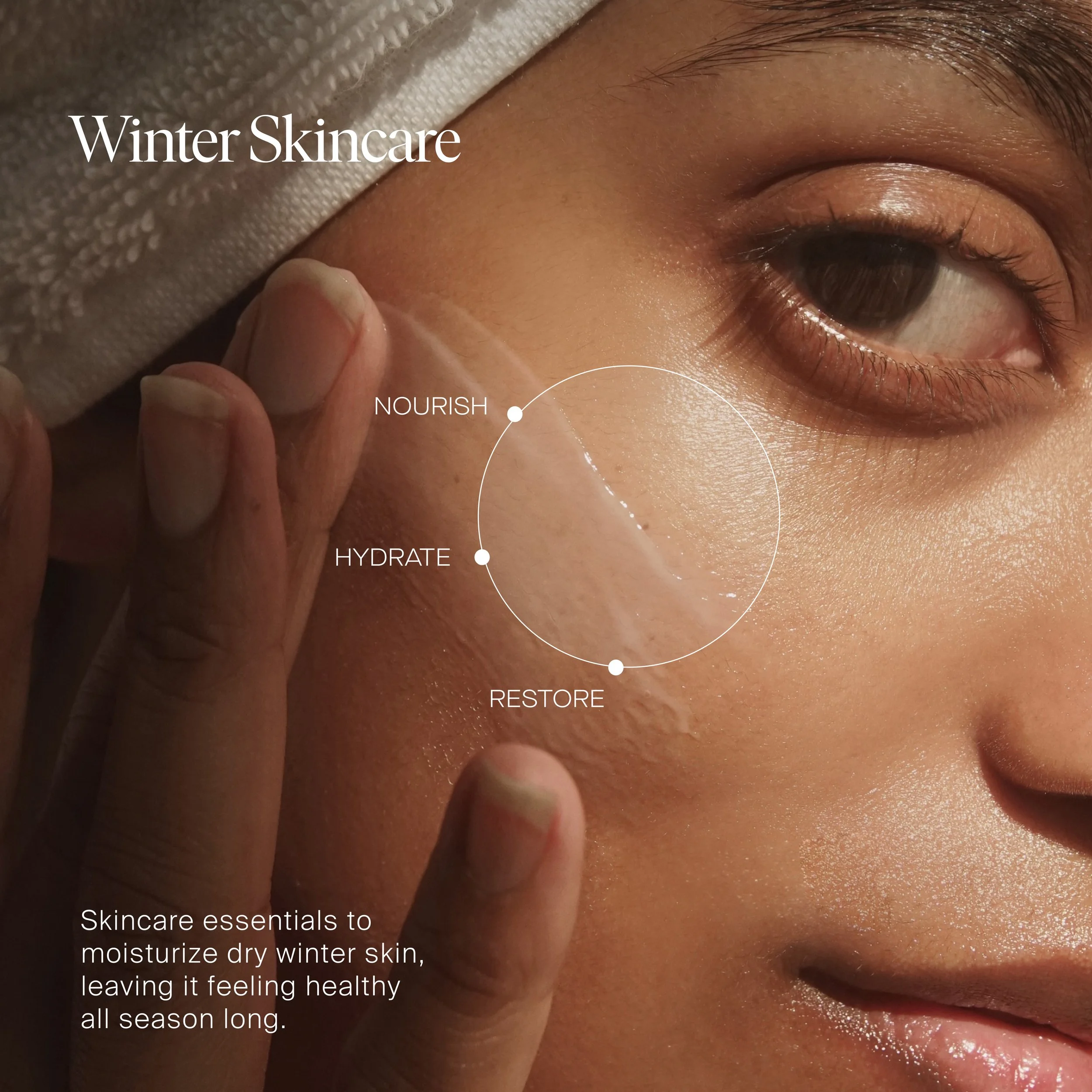 Winter Skincare

NOURISH

HYDRATE

RESTORE

Skincare essentials to moisturize dry winter skin, leaving it feeling healthy all season long.