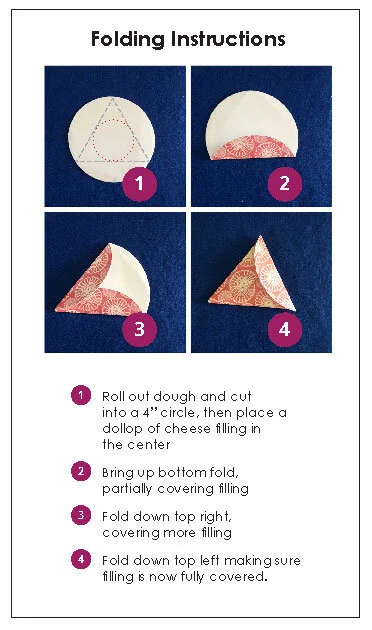 Folding Instructions

1

2

3

4

1 Roll out dough and cut into a 4" circle, then place a dollop of cheese filling in the center

2 Bring up bottom fold, partially covering filling

3 Fold down top right, covering more filling

4 Fold down top left making sure filling is now fully covered.