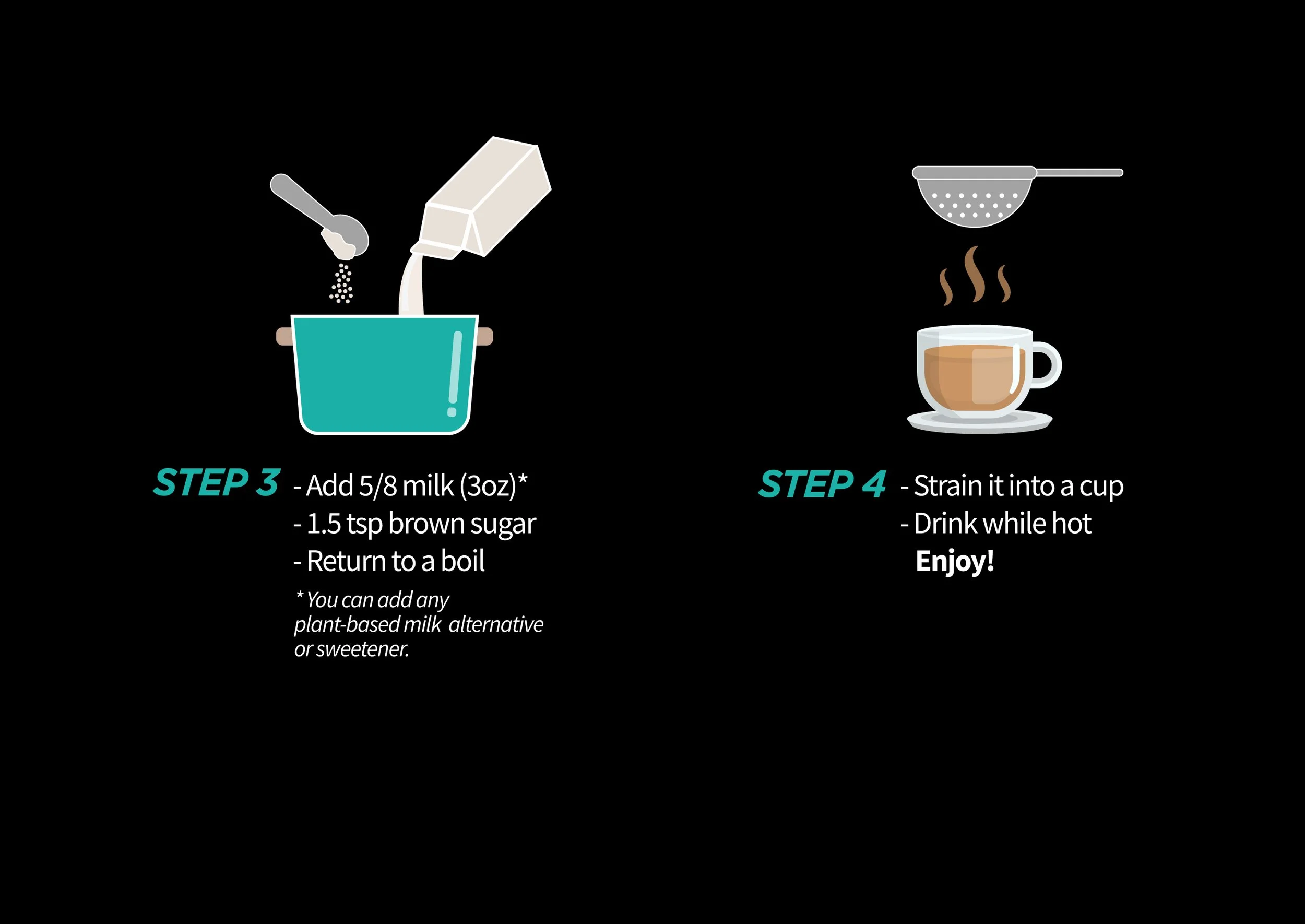 STEP 3 - Add 5/8 milk (3oz)*
- 1.5 tsp brown sugar
- Return to a boil

* You can add any plant-based milk alternative or sweetener.

STEP 4 - Strain it into a cup
- Drink while hot
Enjoy!