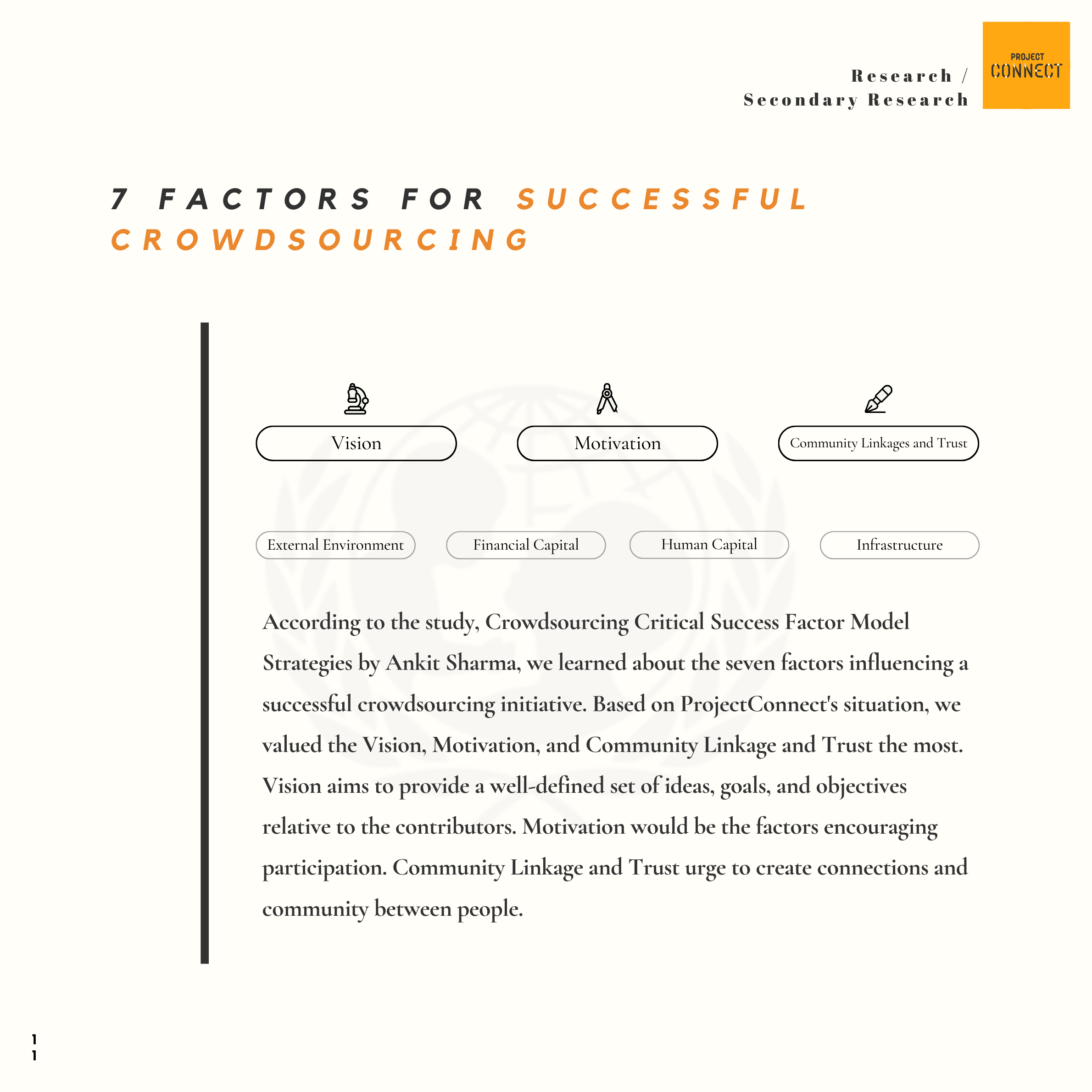 Research /
Secondary Research

PROJECT
CONNECT

7 FACTORS FOR SUCCESSFUL CROWDSOURCING

Vision

Motivation

Community Linkages and Trust

External Environment

Financial Capital

Human Capital

Infrastructure

According to the study, Crowdsourcing Critical Success Factor Model Strategies by Ankit Sharma, we learned about the seven factors influencing a successful crowdsourcing initiative. Based on ProjectConnect's situation, we valued the Vision, Motivation, and Community Linkage and Trust the most. Vision aims to provide a well-defined set of ideas, goals, and objectives relative to the contributors. Motivation would be the factors encouraging participation. Community Linkage and Trust urge to create connections and community between people.

1
1