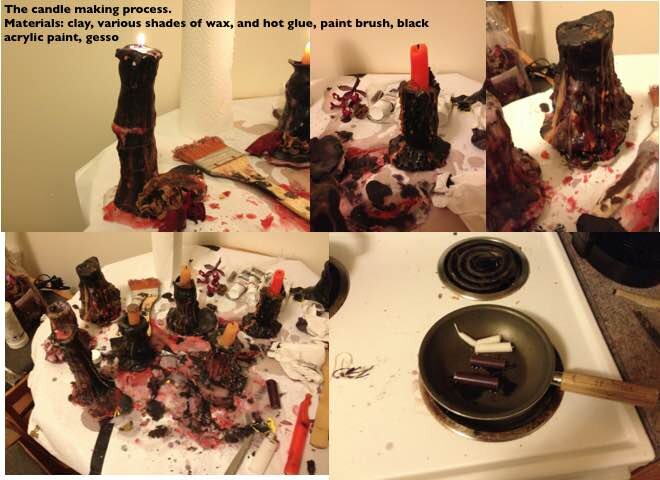 The candle making process.
Materials: clay, various shades of wax, and hot glue, paint brush, black acrylic paint, gesso