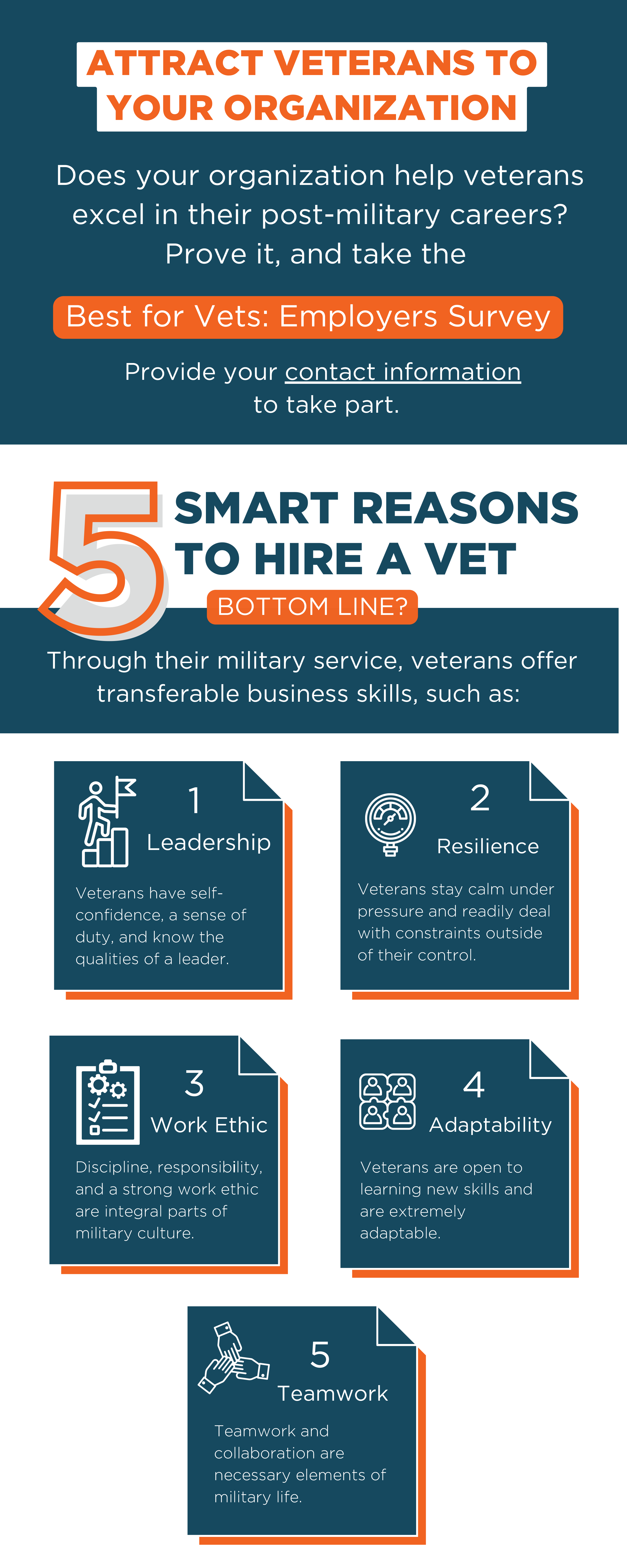 ATTRACT VETERANS TO YOUR ORGANIZATION

Does your organization help veterans excel in their post-military careers? Prove it, and take the

Best for Vets: Employers Survey

Provide your contact information to take part.

5 SMART REASONS TO HIRE A VET

BOTTOM LINE?

Through their military service, veterans offer transferable business skills, such as:

1
Leadership

Veterans have self-confidence, a sense of duty, and know the qualities of a leader.

2
Resilience

Veterans stay calm under pressure and readily deal with constraints outside of their control.

3
Work Ethic

Discipline, responsibility, and a strong work ethic are integral parts of military culture.

4
Adaptability

Veterans are open to learning new skills and are extremely adaptable.

5
Teamwork

Teamwork and collaboration are necessary elements of military life.