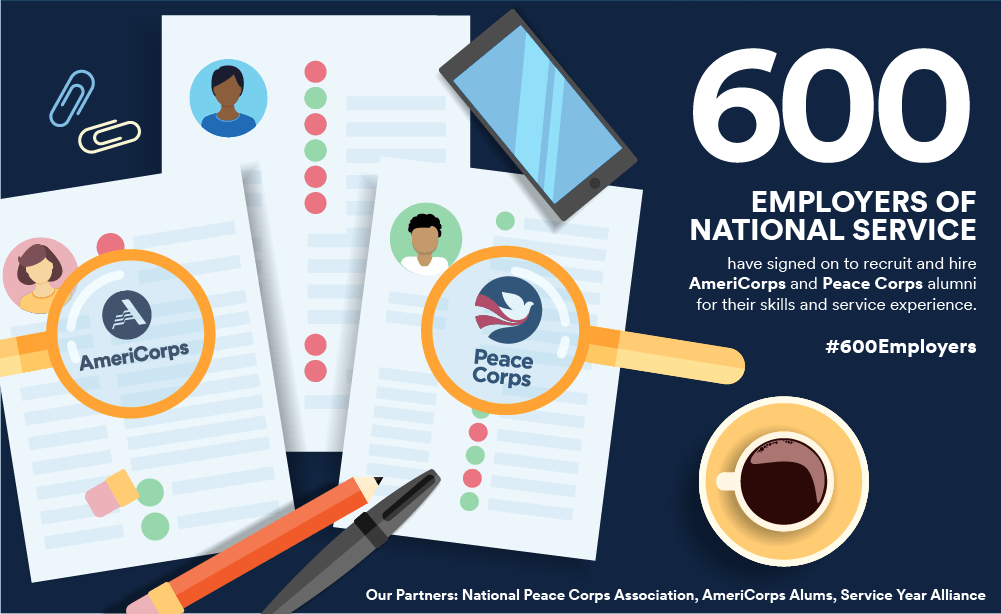 AmeriCorps

Peace Corps

600

EMPLOYERS OF NATIONAL SERVICE

have signed on to recruit and hire AmeriCorps and Peace Corps alumni for their skills and service experience.

#600Employers

Our Partners: National Peace Corps Association, AmeriCorps Alums, Service Year Alliance