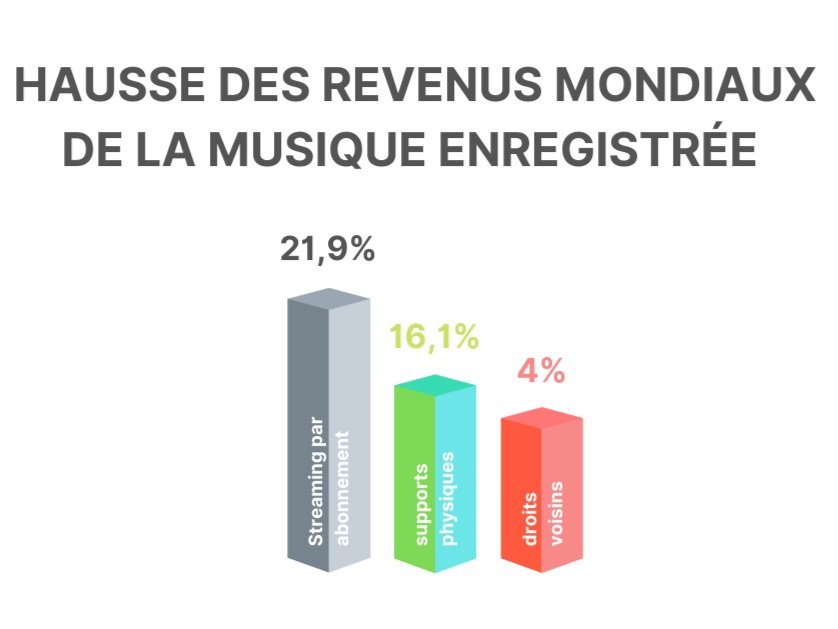 HAUSSE DES REVENUS MONDIAUX DE LA MUSIQUE ENREGISTRÉE

21,9%

Streaming par abonnement

16,1%

supports physiques

4%

droits voisins