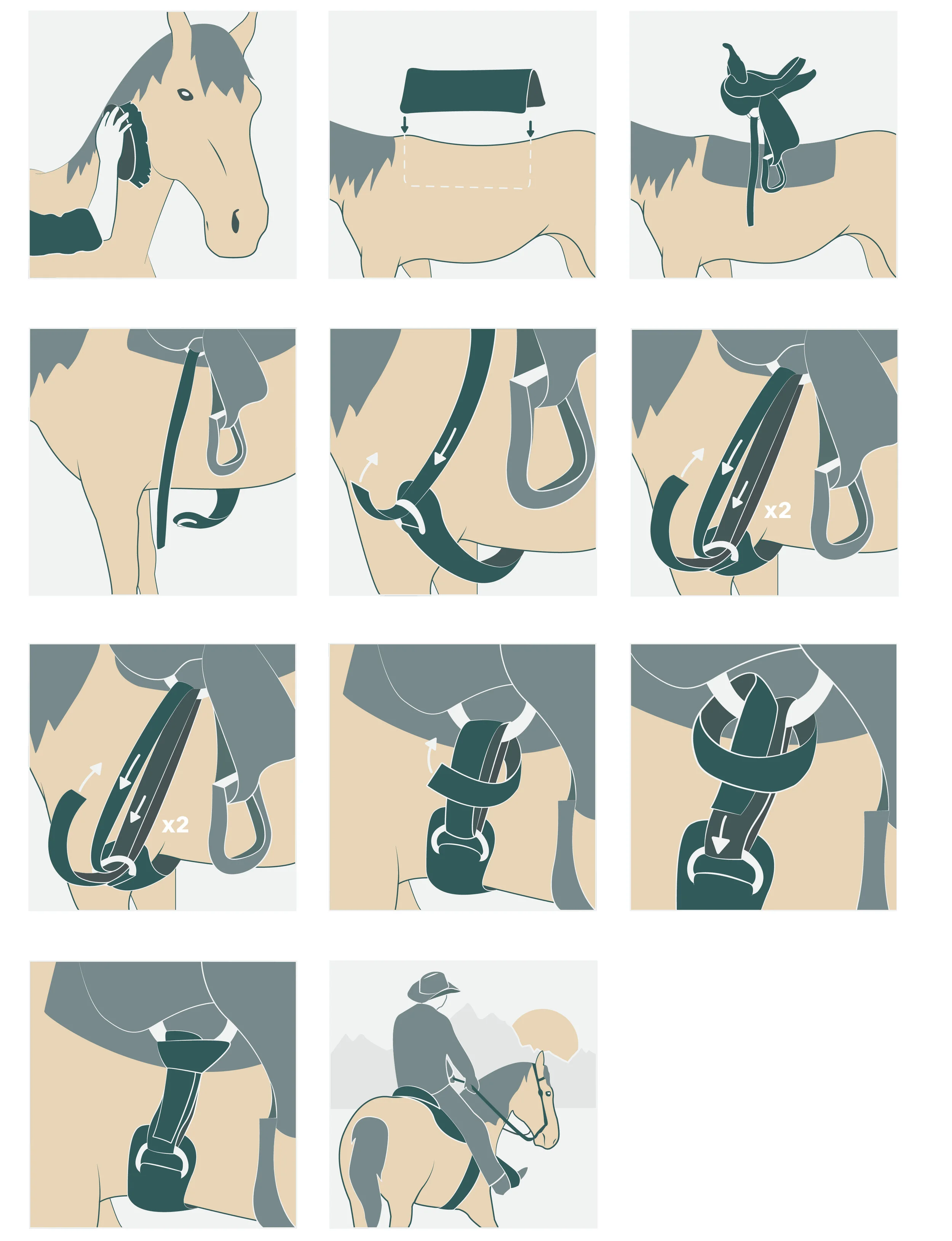 x2

x2