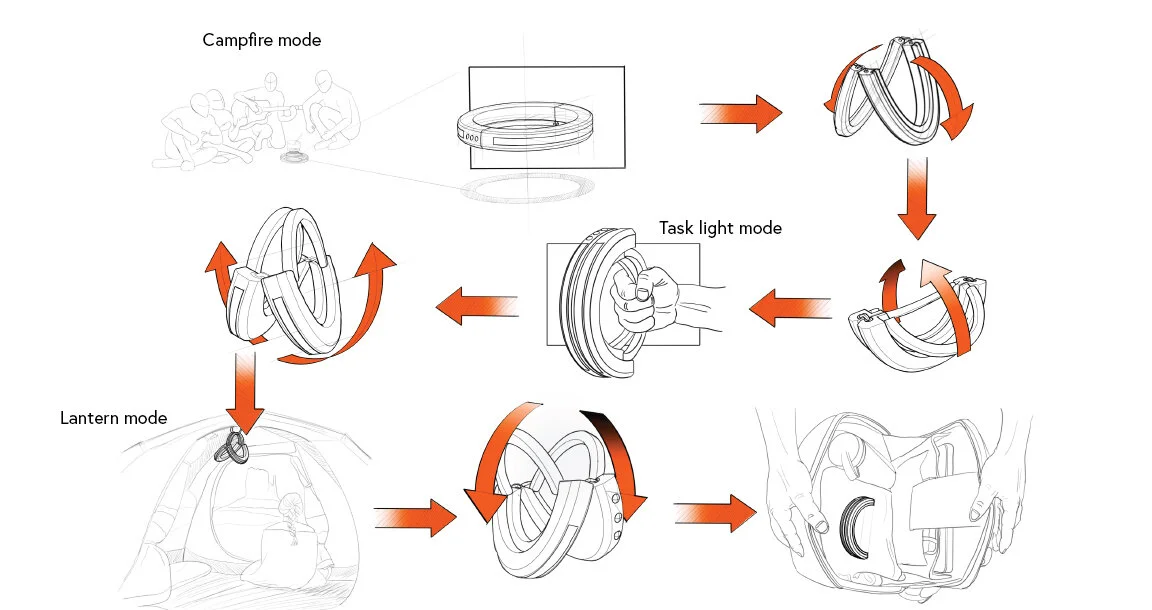 Campfire mode

Task light mode

Lantern mode