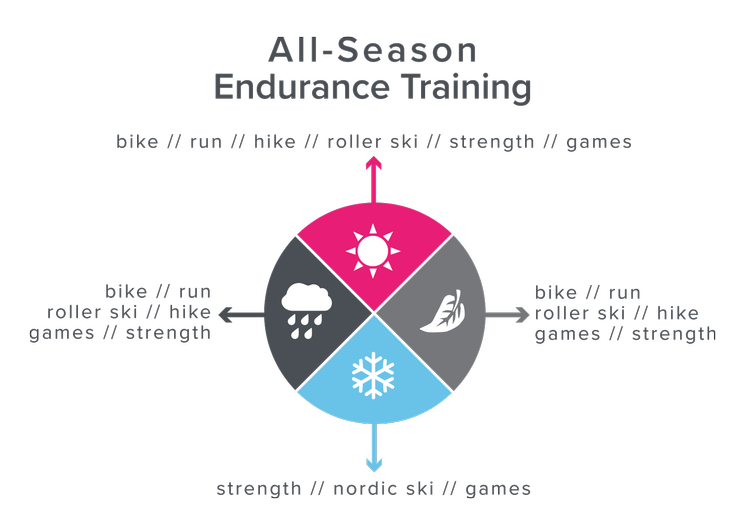 All-Season
Endurance Training

bike // run // hike // roller ski // strength // games

bike // run
roller ski // hike
games // strength

bike // run
roller ski // hike
games // strength

strength // nordic ski // games