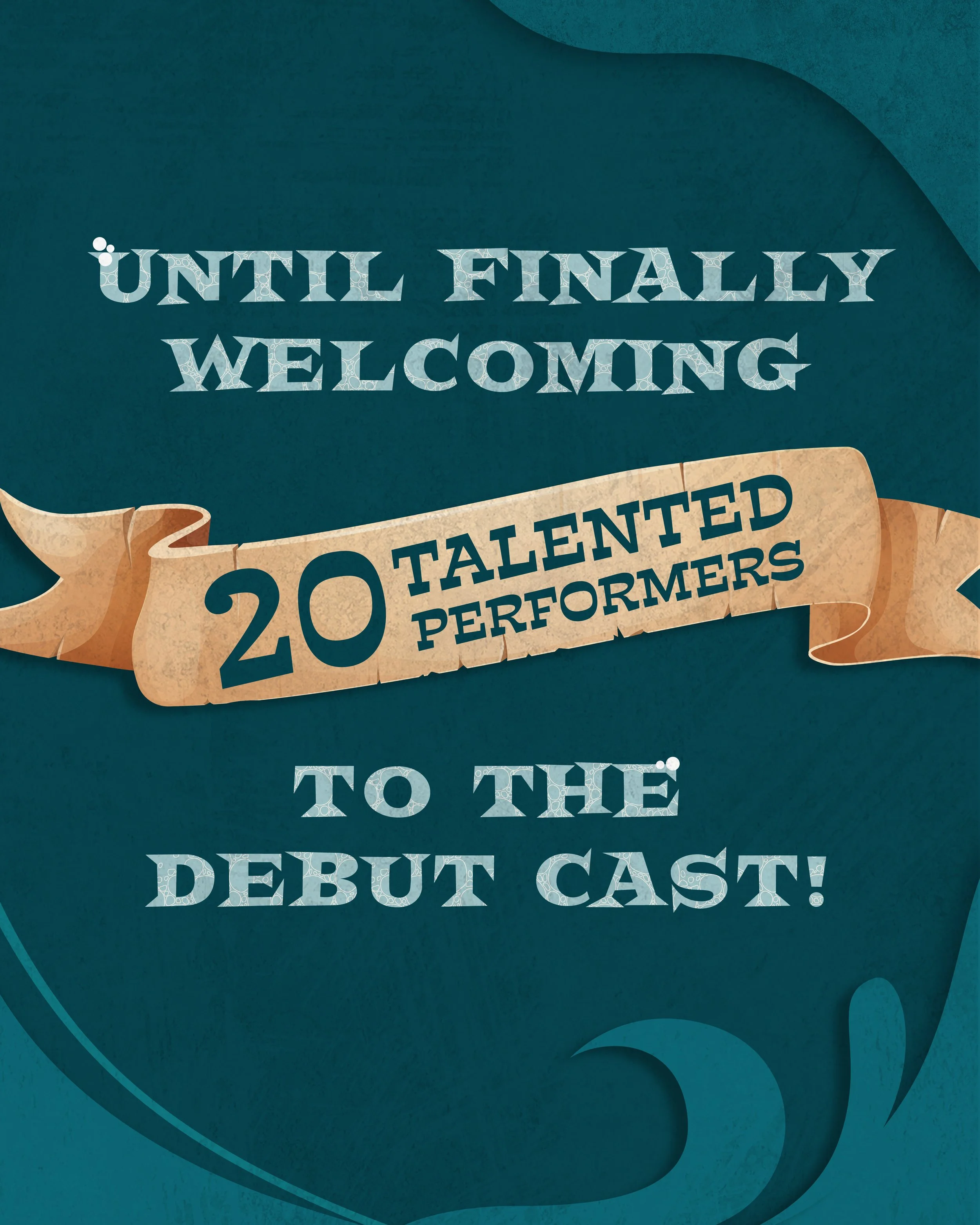 UNTIL FINALLY WELCOMING

20 TALENTED PERFORMERS

TO THE DEBUT CAST!