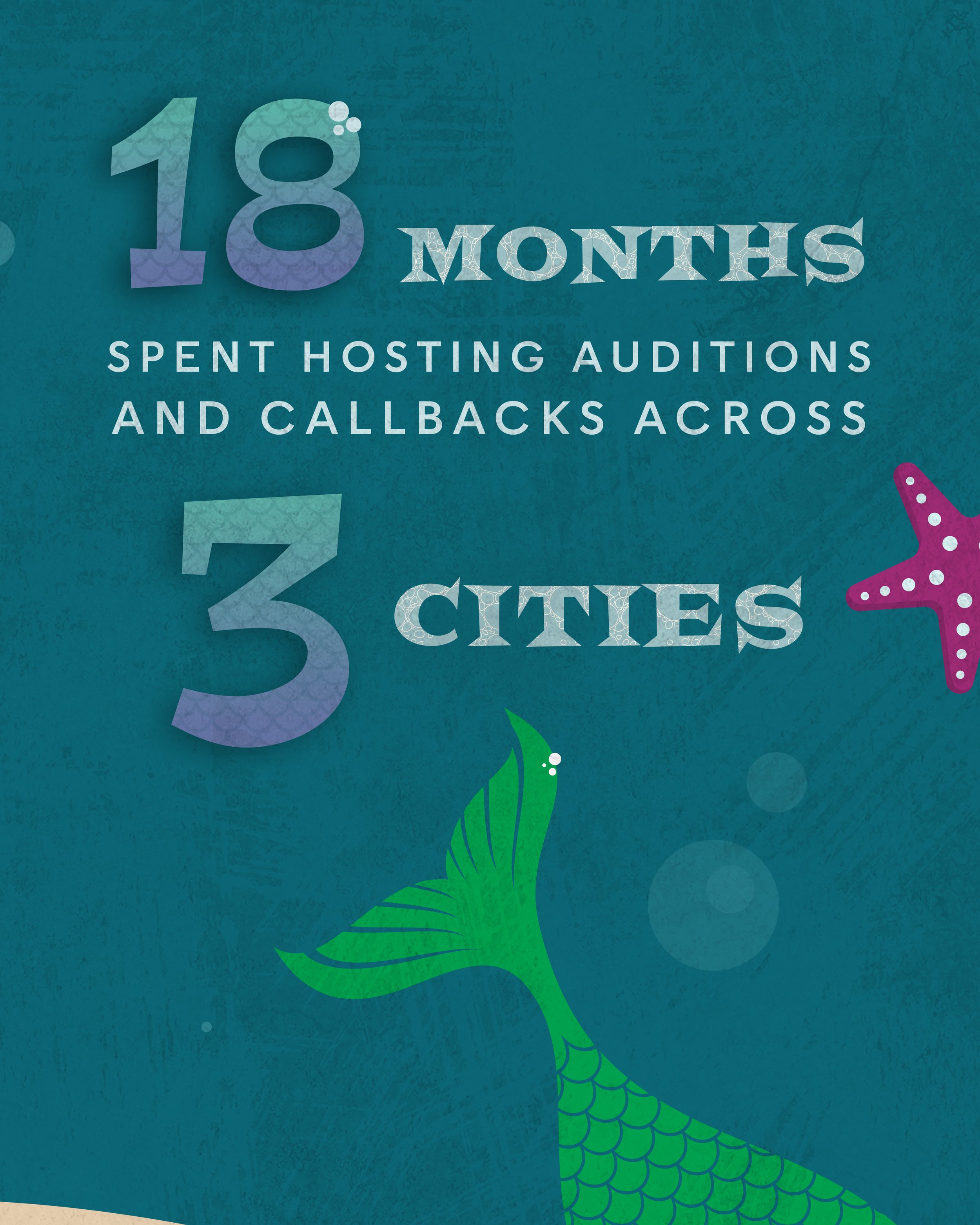 18 MONTHS

SPENT HOSTING AUDITIONS AND CALLBACKS ACROSS

3 CITIES