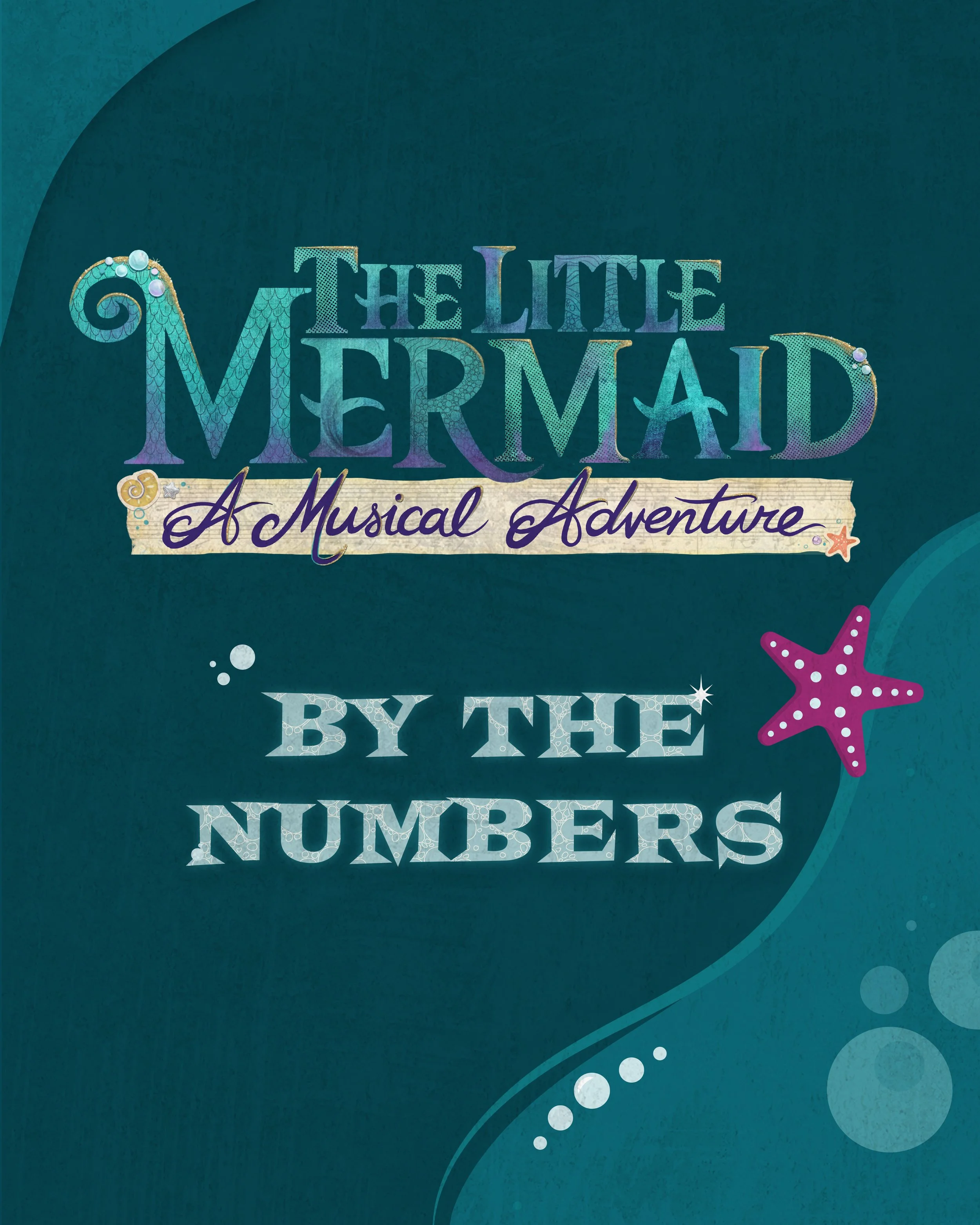 THE LITTLE MERMAID
A Musical Adventure

BY THE NUMBERS