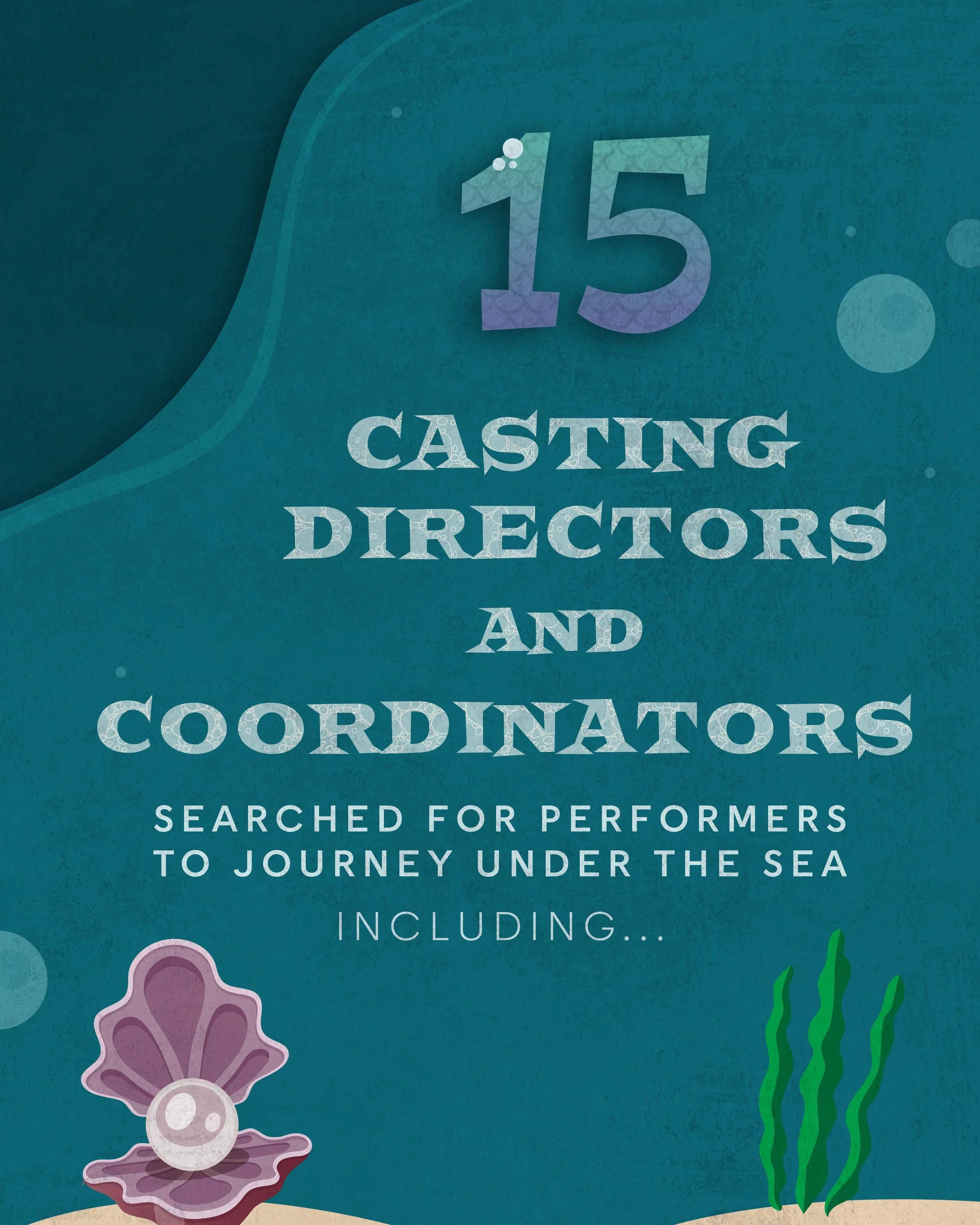 15

CASTING DIRECTORS AND COORDINATORS

SEARCHED FOR PERFORMERS TO JOURNEY UNDER THE SEA

INCLUDING...