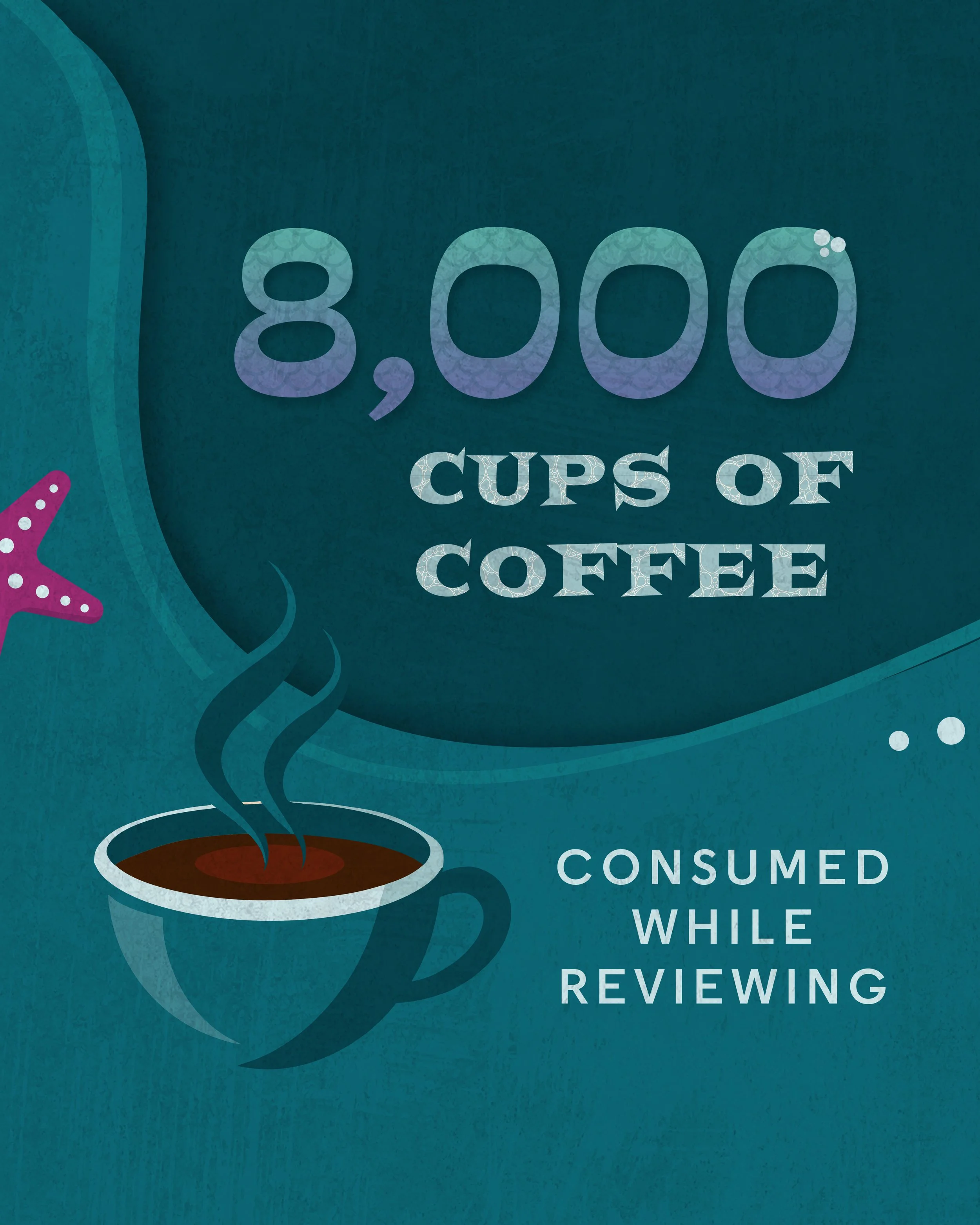 8,000

CUPS OF COFFEE

CONSUMED WHILE REVIEWING