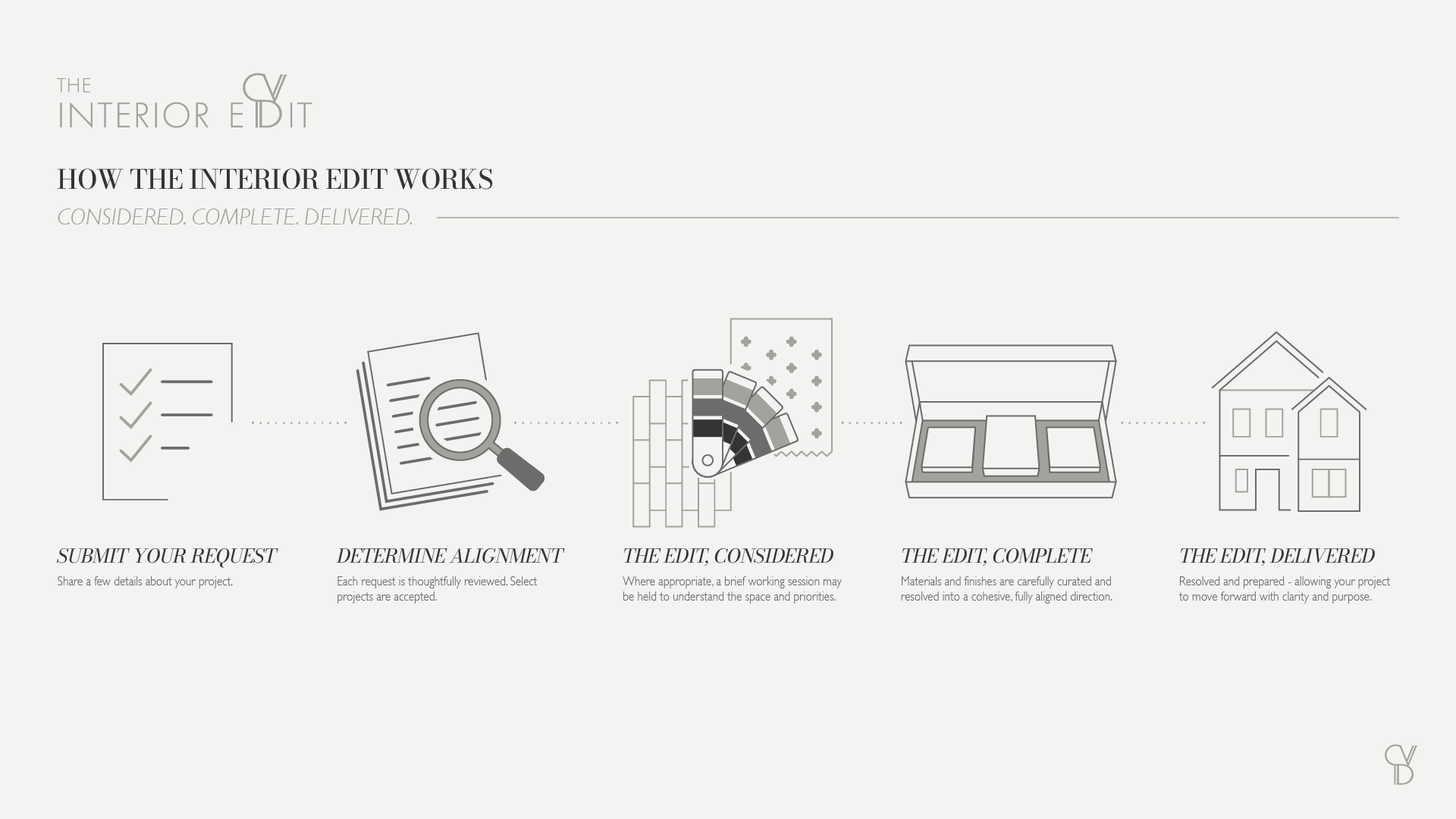 THE
INTERIOR EDIT

HOW THE INTERIOR EDIT WORKS

CONSIDERED. COMPLETE. DELIVERED.

SUBMIT YOUR REQUEST
Share a few details about your project.

DETERMINE ALIGNMENT
Each request is thoughtfully reviewed. Select projects are accepted.

THE EDIT, CONSIDERED
Where appropriate, a brief working session may be held to understand the space and priorities.

THE EDIT, COMPLETE
Materials and finishes are carefully curated and resolved into a cohesive, fully aligned direction.

THE EDIT, DELIVERED
Resolved and prepared - allowing your project to move forward with clarity and purpose.