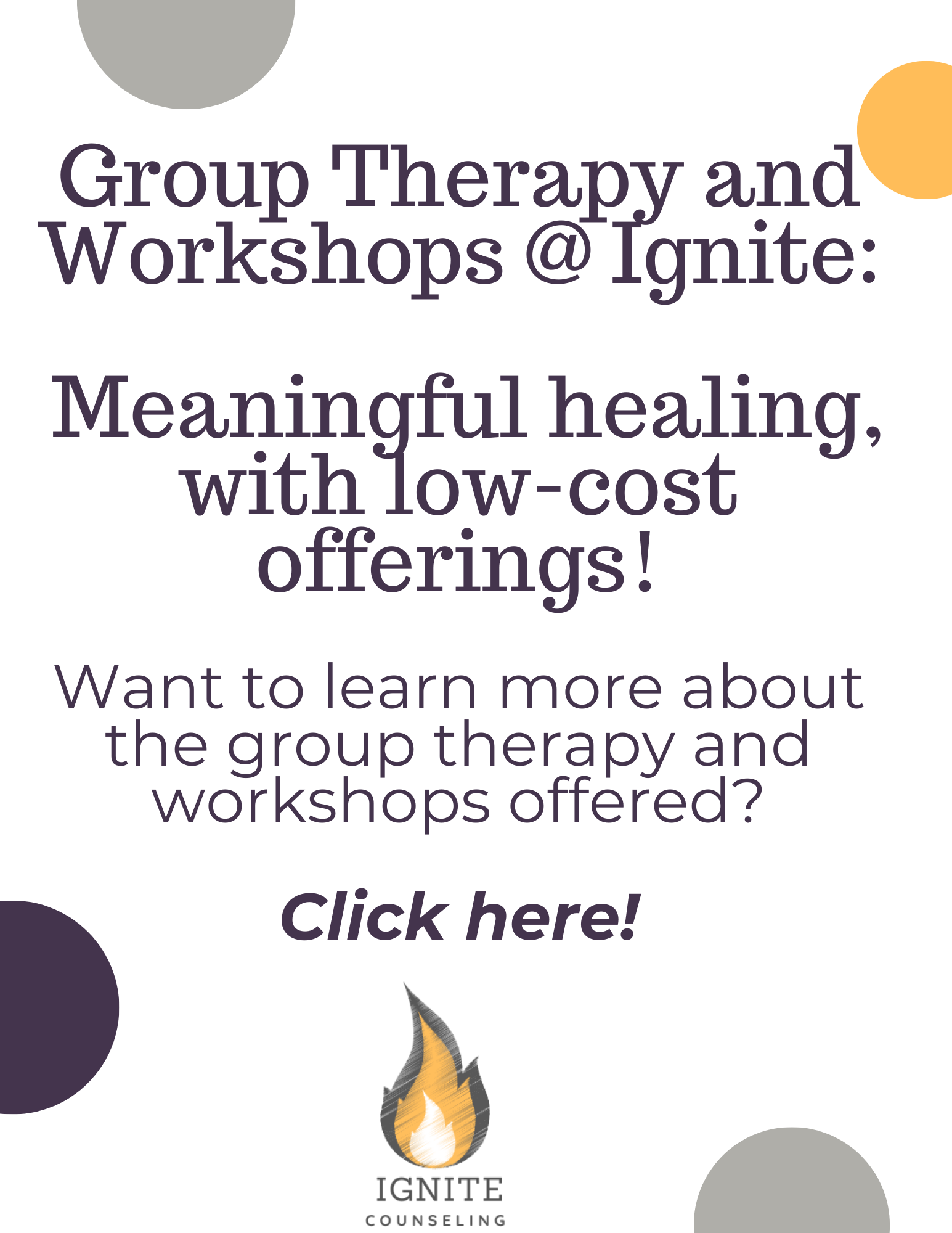 Group Therapy and Workshops @ Ignite:

Meaningful healing, with low-cost offerings!

Want to learn more about the group therapy and workshops offered?

Click here!

IGNITE
COUNSELING