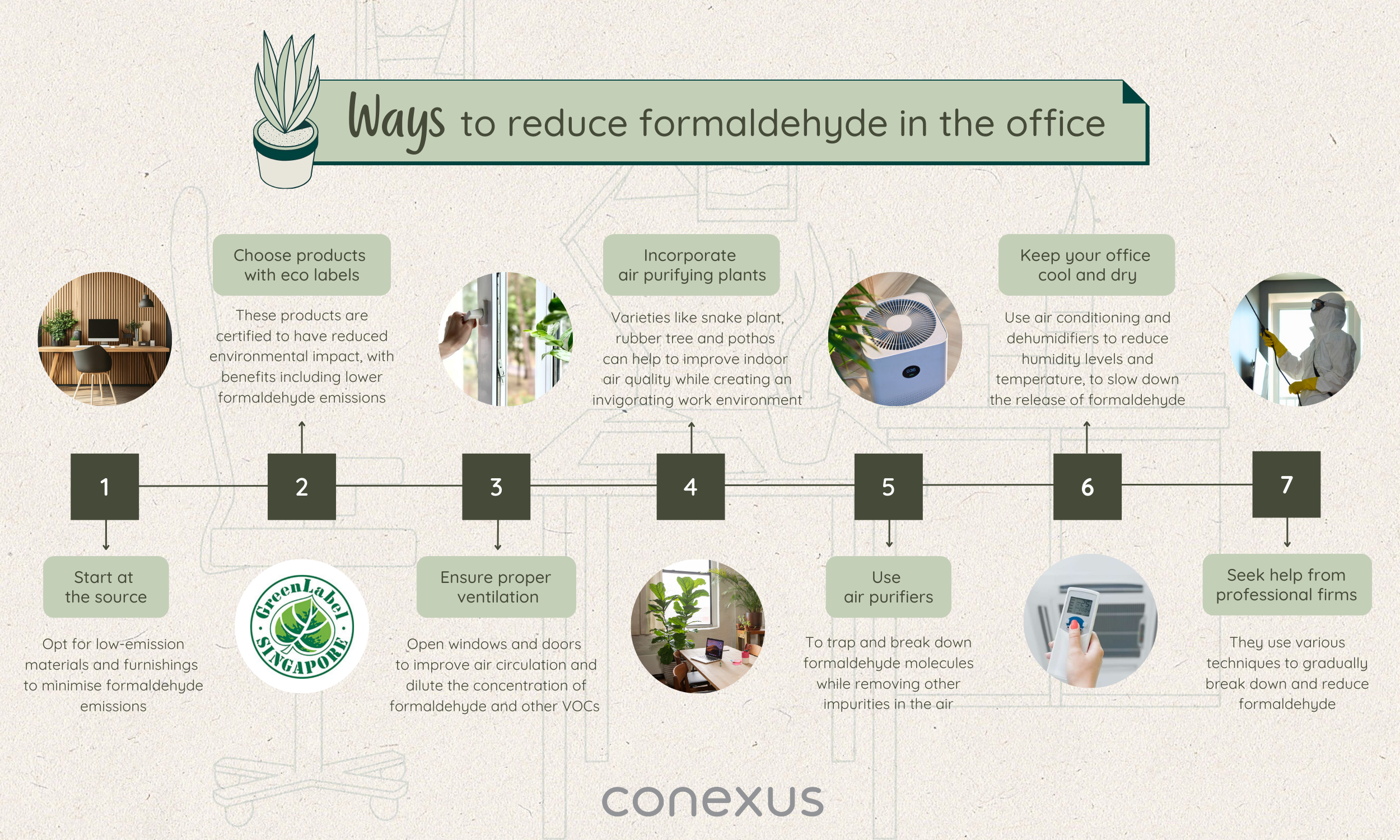 Ways to reduce formaldehyde in the office

1

Start at the source

Opt for low-emission materials and furnishings to minimise formaldehyde emissions

2

Choose products with eco labels

These products are certified to have reduced environmental impact, with benefits including lower formaldehyde emissions

GreenLabel SINGAPORE

3

Ensure proper ventilation

Open windows and doors to improve air circulation and dilute the concentration of formaldehyde and other VOCs

4

Incorporate air purifying plants

Varieties like snake plant, rubber tree and pothos can help to improve indoor air quality while creating an invigorating work environment

5

Use air purifiers

To trap and break down formaldehyde molecules while removing other impurities in the air

6

Keep your office cool and dry

Use air conditioning and dehumidifiers to reduce humidity levels and temperature, to slow down the release of formaldehyde

7

Seek help from professional firms

They use various techniques to gradually break down and reduce formaldehyde

conexus