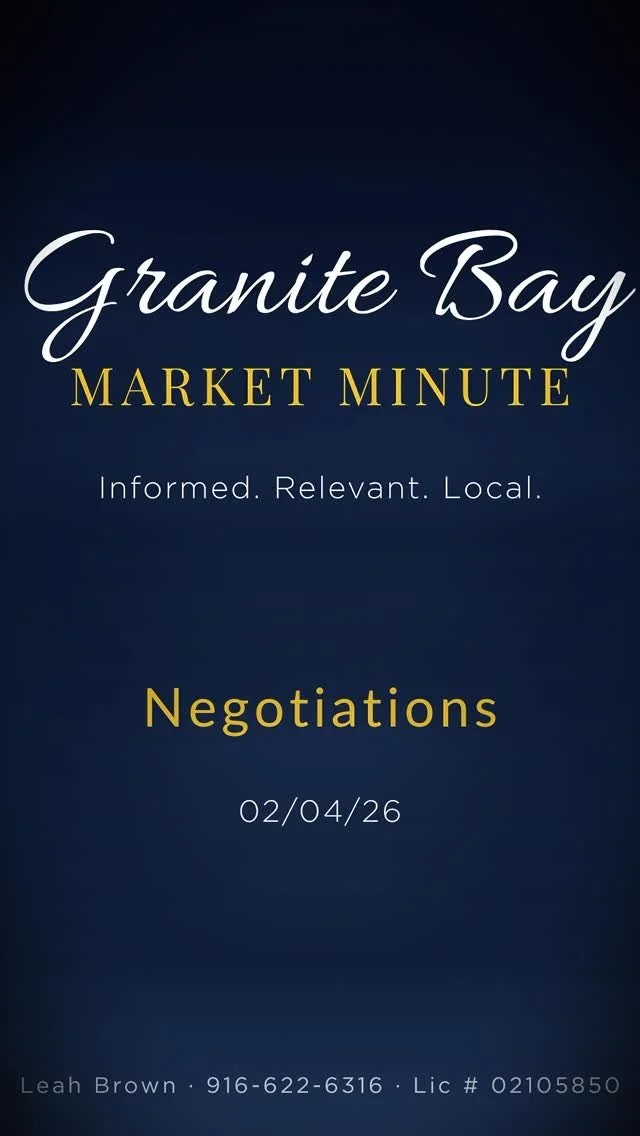 Granite Bay
MARKET MINUTE

Informed. Relevant. Local.

Negotiations

02/04/26

Leah Brown · 916-622-6316 · Lic # 02105850