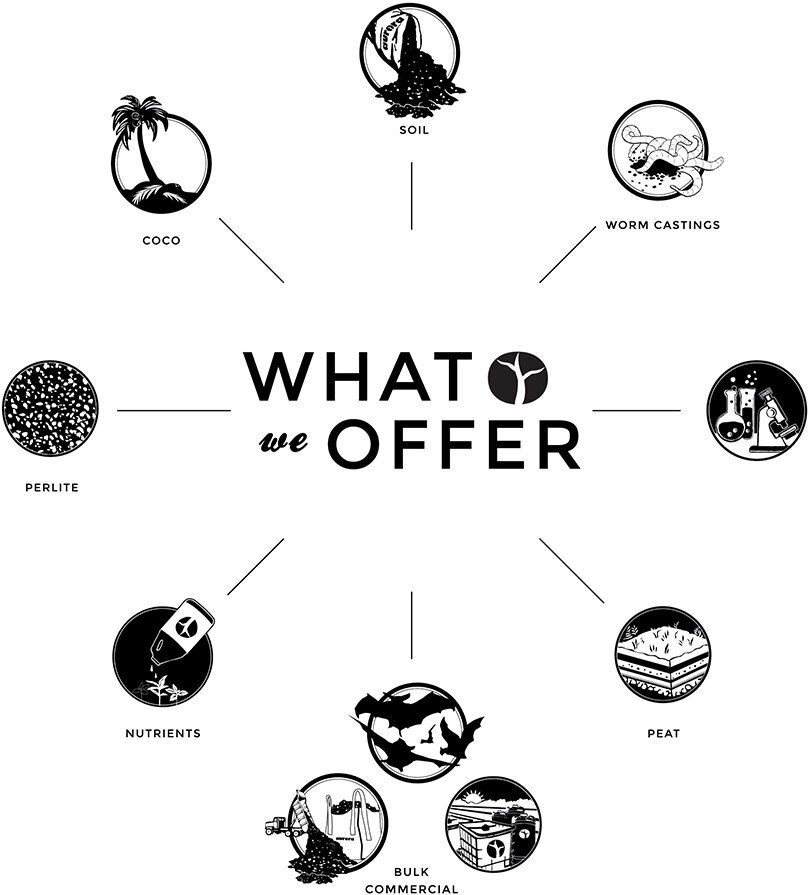 SOIL

COCO

WORM CASTINGS

WHAT
we OFFER

PERLITE

NUTRIENTS

PEAT

BULK
COMMERCIAL