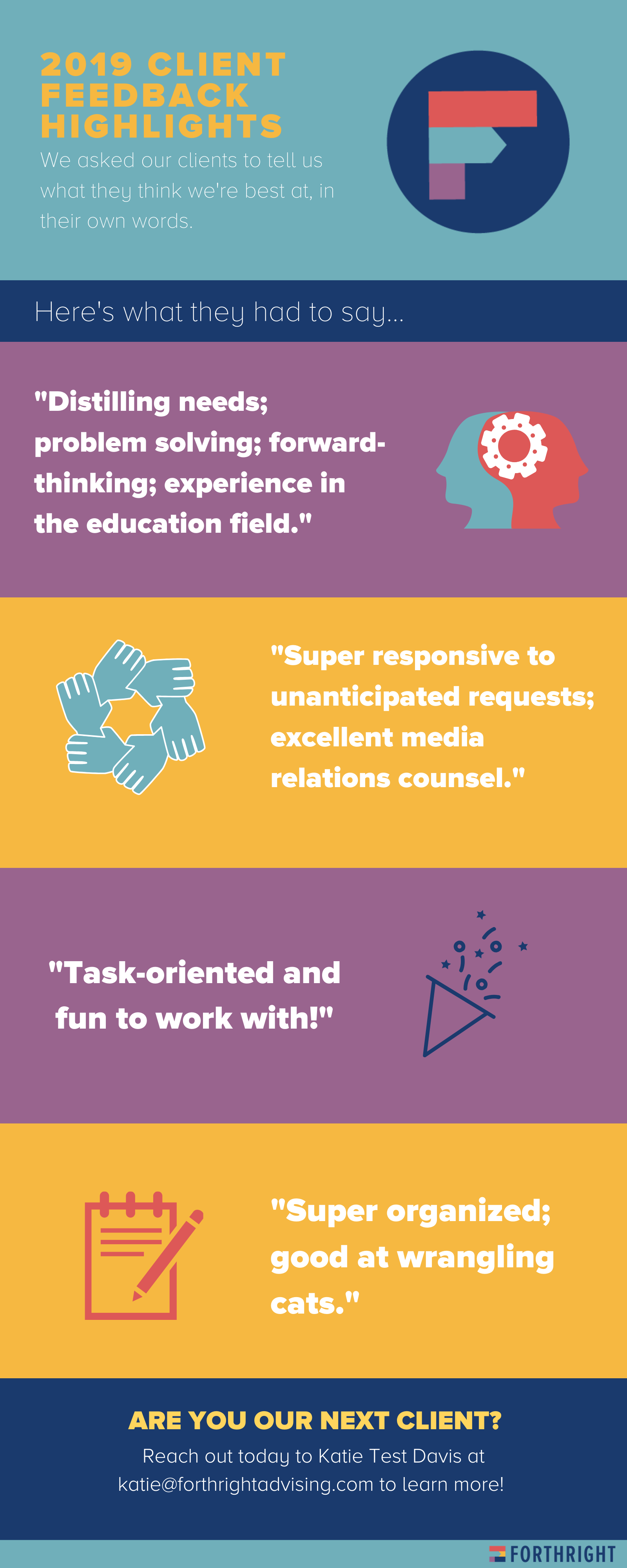 2019 CLIENT FEEDBACK HIGHLIGHTS

We asked our clients to tell us what they think we're best at, in their own words.

Here's what they had to say...

"Distilling needs; problem solving; forward-thinking; experience in the education field."

"Super responsive to unanticipated requests; excellent media relations counsel."

"Task-oriented and fun to work with!"

"Super organized; good at wrangling cats."

ARE YOU OUR NEXT CLIENT?

Reach out today to Katie Test Davis at katie@forthrightadvising.com to learn more!

FORTHRIGHT