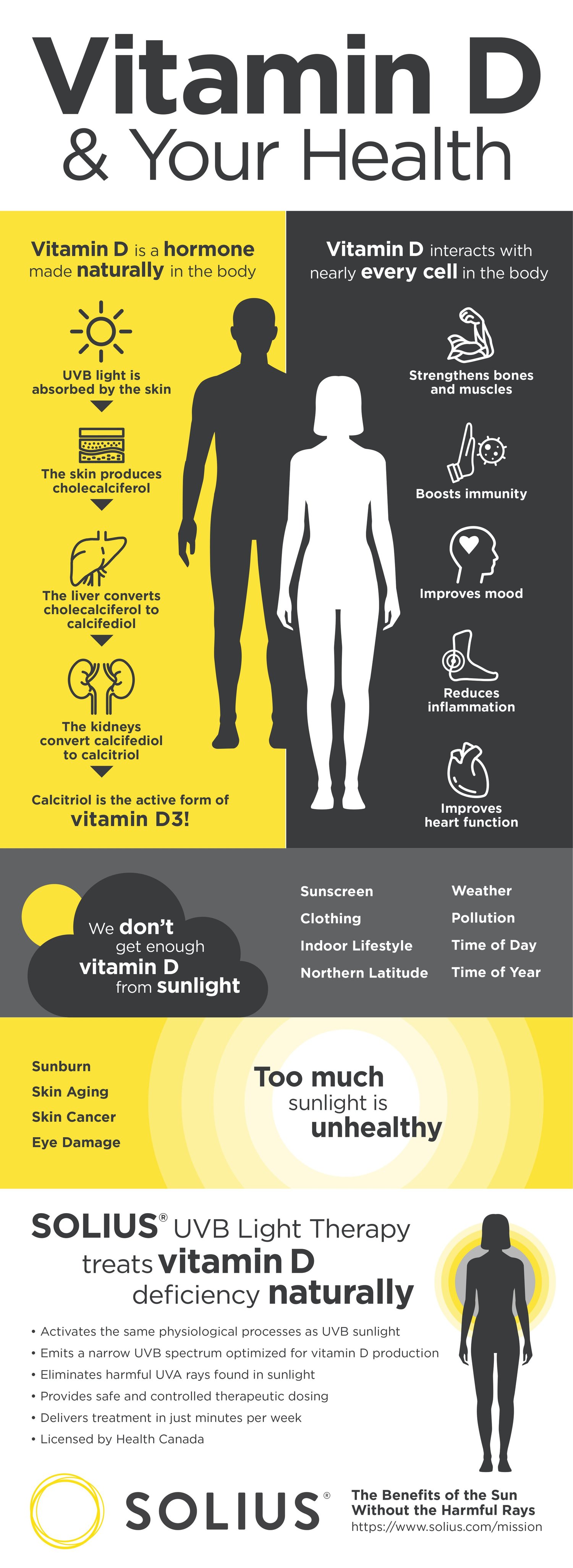 Vitamin D
& Your Health

Vitamin D is a hormone made naturally in the body

UVB light is absorbed by the skin

The skin produces cholecalciferol

The liver converts cholecalciferol to calcifediol

The kidneys convert calcifediol to calcitriol

Calcitriol is the active form of vitamin D3!

Vitamin D interacts with nearly every cell in the body

Strengthens bones and muscles

Boosts immunity

Improves mood

Reduces inflammation

Improves heart function

We don't get enough vitamin D from sunlight

Sunscreen
Clothing
Indoor Lifestyle
Northern Latitude

Weather
Pollution
Time of Day
Time of Year

Sunburn
Skin Aging
Skin Cancer
Eye Damage

Too much sunlight is unhealthy

SOLIUS® UVB Light Therapy treats vitamin D deficiency naturally

• Activates the same physiological processes as UVB sunlight
• Emits a narrow UVB spectrum optimized for vitamin D production
• Eliminates harmful UVA rays found in sunlight
• Provides safe and controlled therapeutic dosing
• Delivers treatment in just minutes per week
• Licensed by Health Canada

SOLIUS®

The Benefits of the Sun Without the Harmful Rays
https://www.solius.com/mission