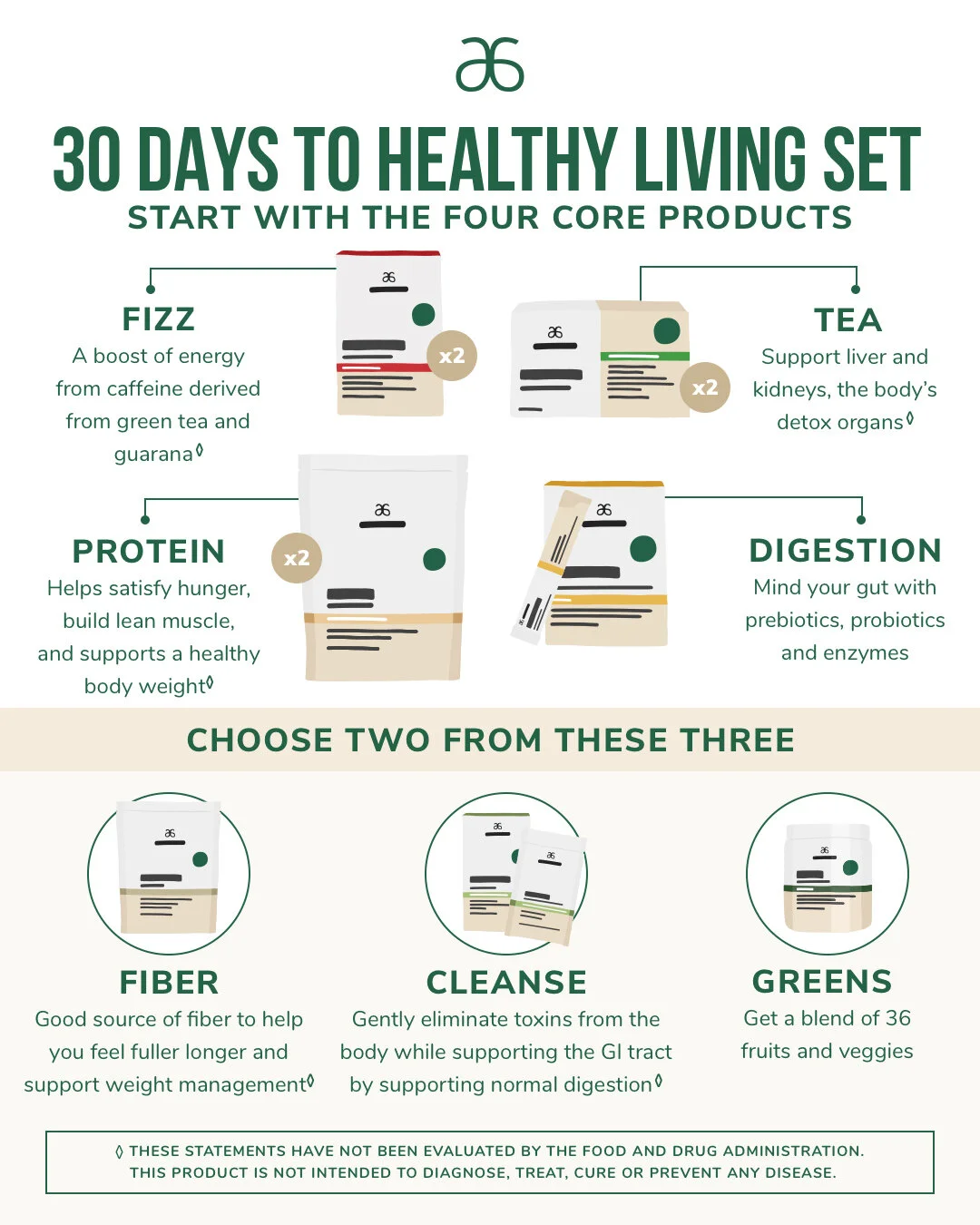 30 DAYS TO HEALTHY LIVING SET
START WITH THE FOUR CORE PRODUCTS

FIZZ
A boost of energy from caffeine derived from green tea and guarana◊

x2

x2

TEA
Support liver and kidneys, the body's detox organs◊

PROTEIN
Helps satisfy hunger, build lean muscle, and supports a healthy body weight◊

x2

DIGESTION
Mind your gut with prebiotics, probiotics and enzymes

CHOOSE TWO FROM THESE THREE

FIBER
Good source of fiber to help you feel fuller longer and support weight management◊

CLEANSE
Gently eliminate toxins from the body while supporting the GI tract by supporting normal digestion◊

GREENS
Get a blend of 36 fruits and veggies

◊ THESE STATEMENTS HAVE NOT BEEN EVALUATED BY THE FOOD AND DRUG ADMINISTRATION. THIS PRODUCT IS NOT INTENDED TO DIAGNOSE, TREAT, CURE OR PREVENT ANY DISEASE.