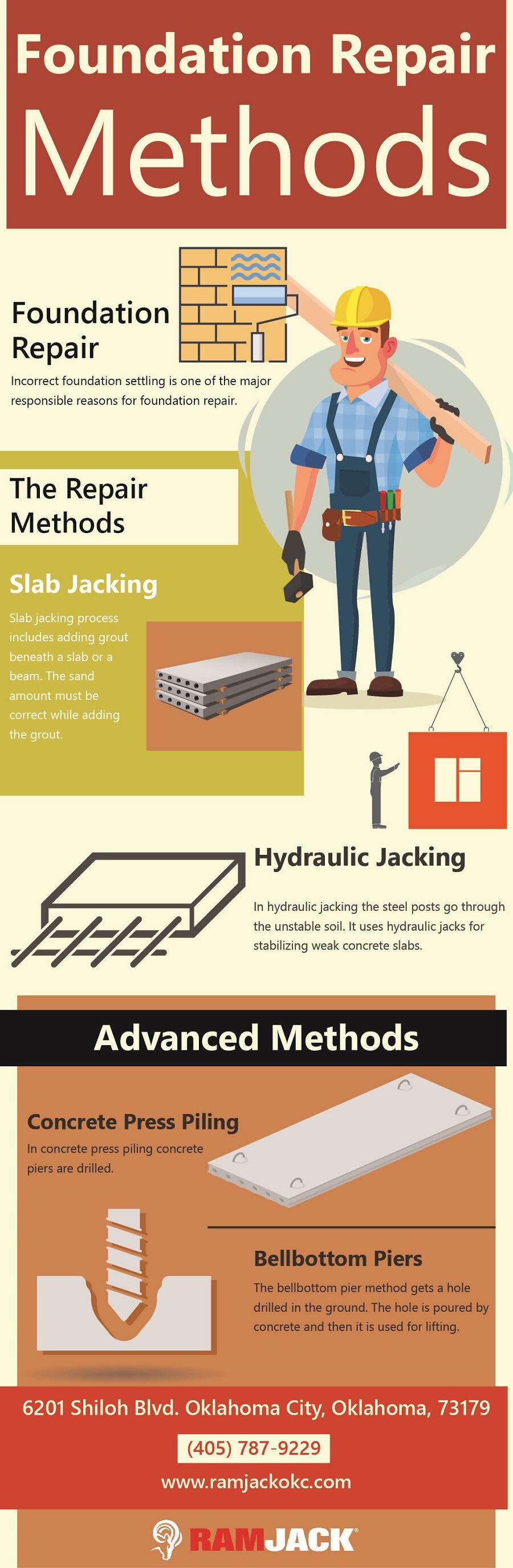 Foundation Repair Methods

Foundation Repair

Incorrect foundation settling is one of the major responsible reasons for foundation repair.

The Repair Methods

Slab Jacking

Slab jacking process includes adding grout beneath a slab or a beam. The sand amount must be correct while adding the grout.

Hydraulic Jacking

In hydraulic jacking the steel posts go through the unstable soil. It uses hydraulic jacks for stabilizing weak concrete slabs.

Advanced Methods

Concrete Press Piling

In concrete press piling concrete piers are drilled.

Bellbottom Piers

The bellbottom pier method gets a hole drilled in the ground. The hole is poured by concrete and then it is used for lifting.

6201 Shiloh Blvd. Oklahoma City, Oklahoma, 73179

(405) 787-9229

www.ramjackokc.com

RAMJACK