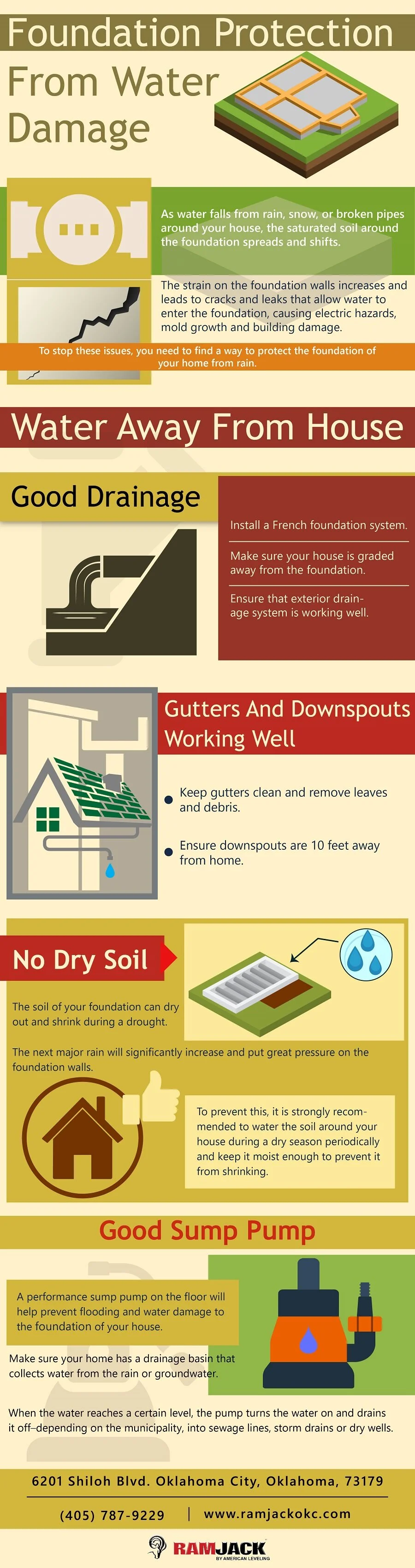 Foundation Protection From Water Damage

As water falls from rain, snow, or broken pipes around your house, the saturated soil around the foundation spreads and shifts.

The strain on the foundation walls increases and leads to cracks and leaks that allow water to enter the foundation, causing electric hazards, mold growth and building damage.

To stop these issues, you need to find a way to protect the foundation of your home from rain.

Water Away From House

Good Drainage

Install a French foundation system.

Make sure your house is graded away from the foundation.

Ensure that exterior drainage system is working well.

Gutters And Downspouts Working Well

Keep gutters clean and remove leaves and debris.

Ensure downspouts are 10 feet away from home.

No Dry Soil

The soil of your foundation can dry out and shrink during a drought.

The next major rain will significantly increase and put great pressure on the foundation walls.

To prevent this, it is strongly recommended to water the soil around your house during a dry season periodically and keep it moist enough to prevent it from shrinking.

Good Sump Pump

A performance sump pump on the floor will help prevent flooding and water damage to the foundation of your house.

Make sure your home has a drainage basin that collects water from the rain or groundwater.

When the water reaches a certain level, the pump turns the water on and drains it off–depending on the municipality, into sewage lines, storm drains or dry wells.

6201 Shiloh Blvd. Oklahoma City, Oklahoma, 73179

(405) 787-9229 | www.ramjackokc.com

RAMJACK
BY AMERICAN LEVELING