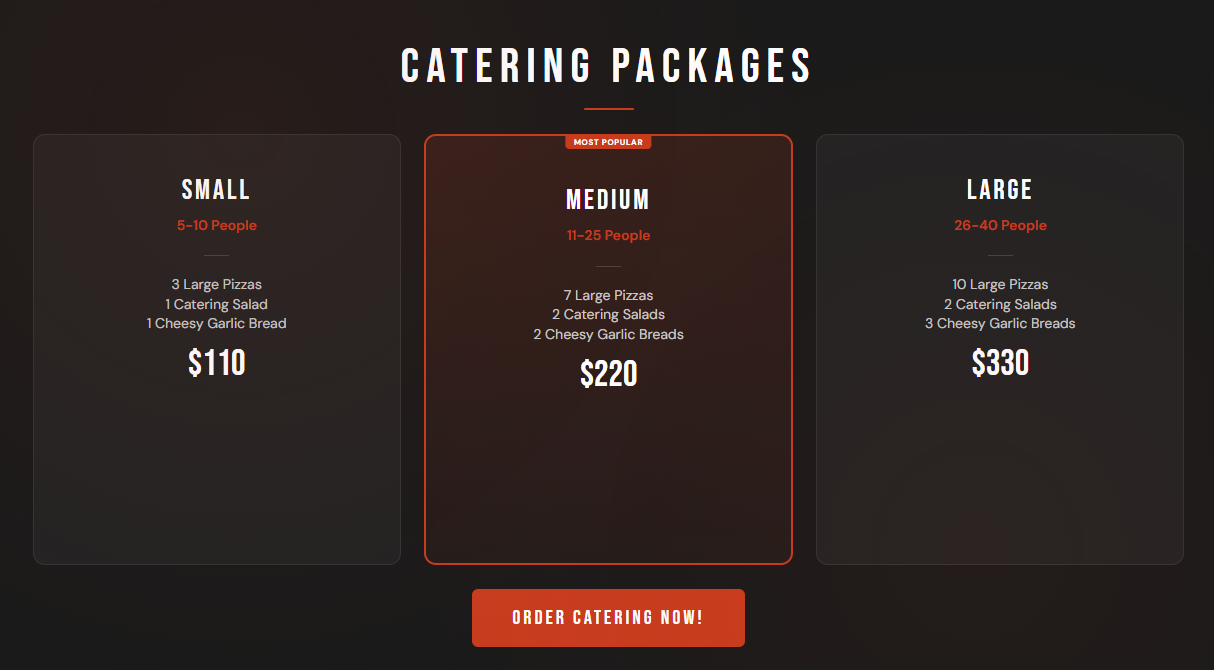 CATERING PACKAGES

SMALL
5-10 People
3 Large Pizzas
1 Catering Salad
1 Cheesy Garlic Bread
$110

MOST POPULAR
MEDIUM
11-25 People
7 Large Pizzas
2 Catering Salads
2 Cheesy Garlic Breads
$220

LARGE
26-40 People
10 Large Pizzas
2 Catering Salads
3 Cheesy Garlic Breads
$330

ORDER CATERING NOW!