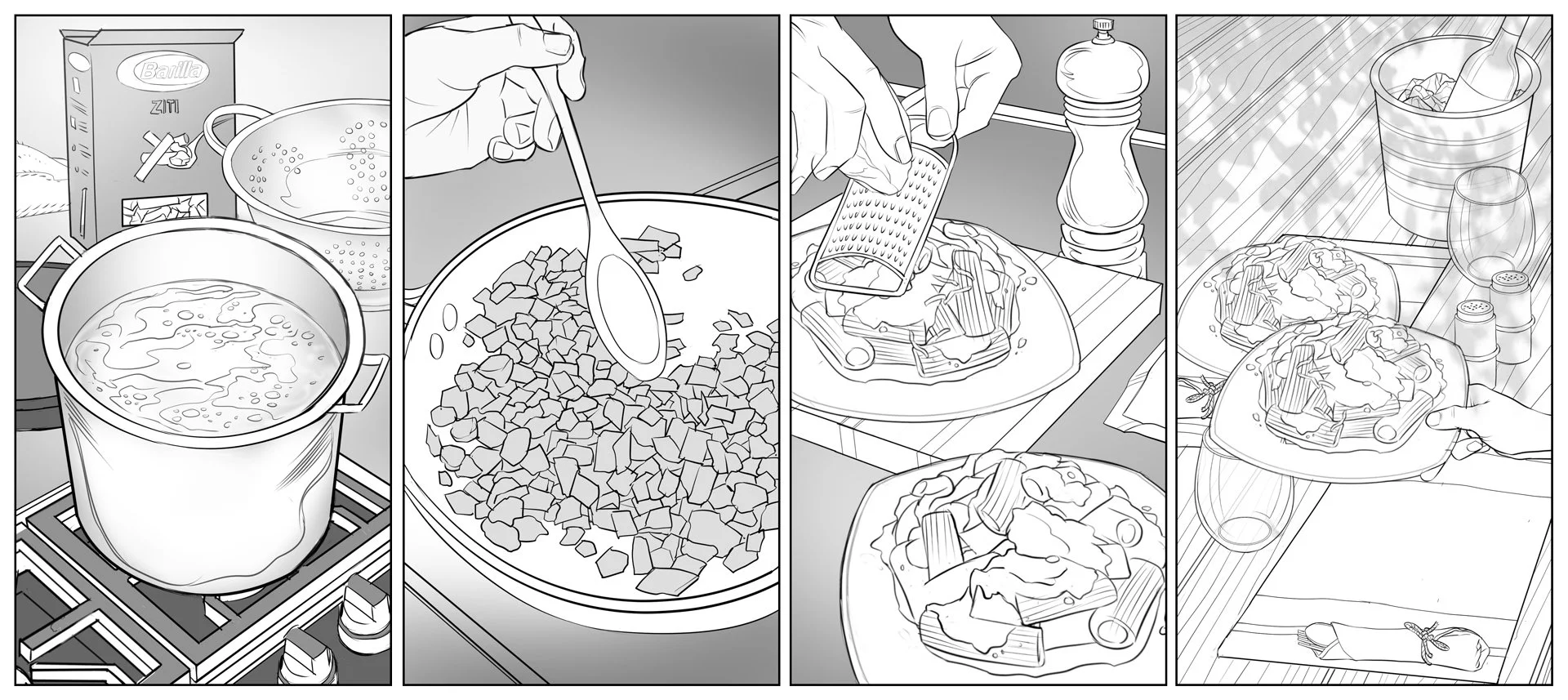 Barilla
ZITI