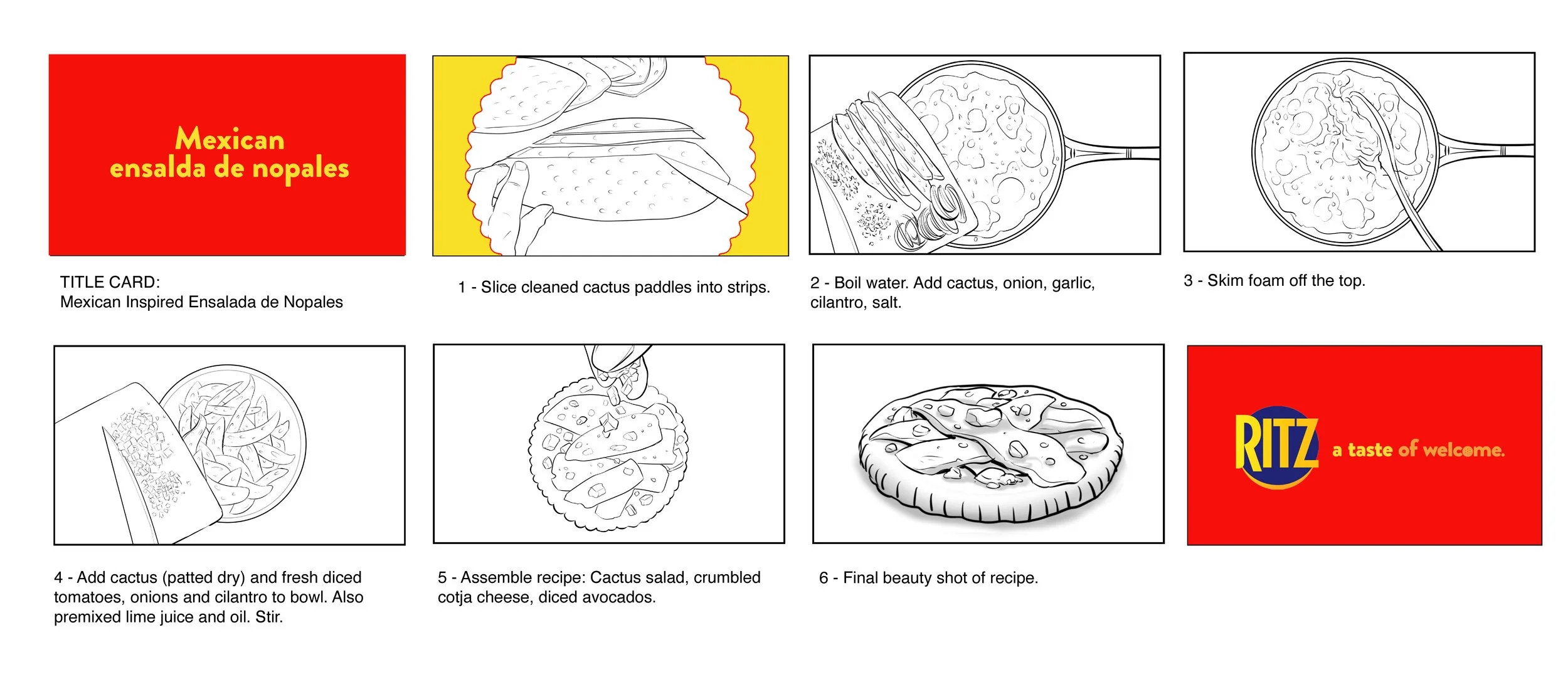 Mexican
ensalda de nopales

TITLE CARD:
Mexican Inspired Ensalada de Nopales

1 - Slice cleaned cactus paddles into strips.

2 - Boil water. Add cactus, onion, garlic, cilantro, salt.

3 - Skim foam off the top.

4 - Add cactus (patted dry) and fresh diced tomatoes, onions and cilantro to bowl. Also premixed lime juice and oil. Stir.

5 - Assemble recipe: Cactus salad, crumbled cotja cheese, diced avocados.

6 - Final beauty shot of recipe.

RITZ a taste of welcome.