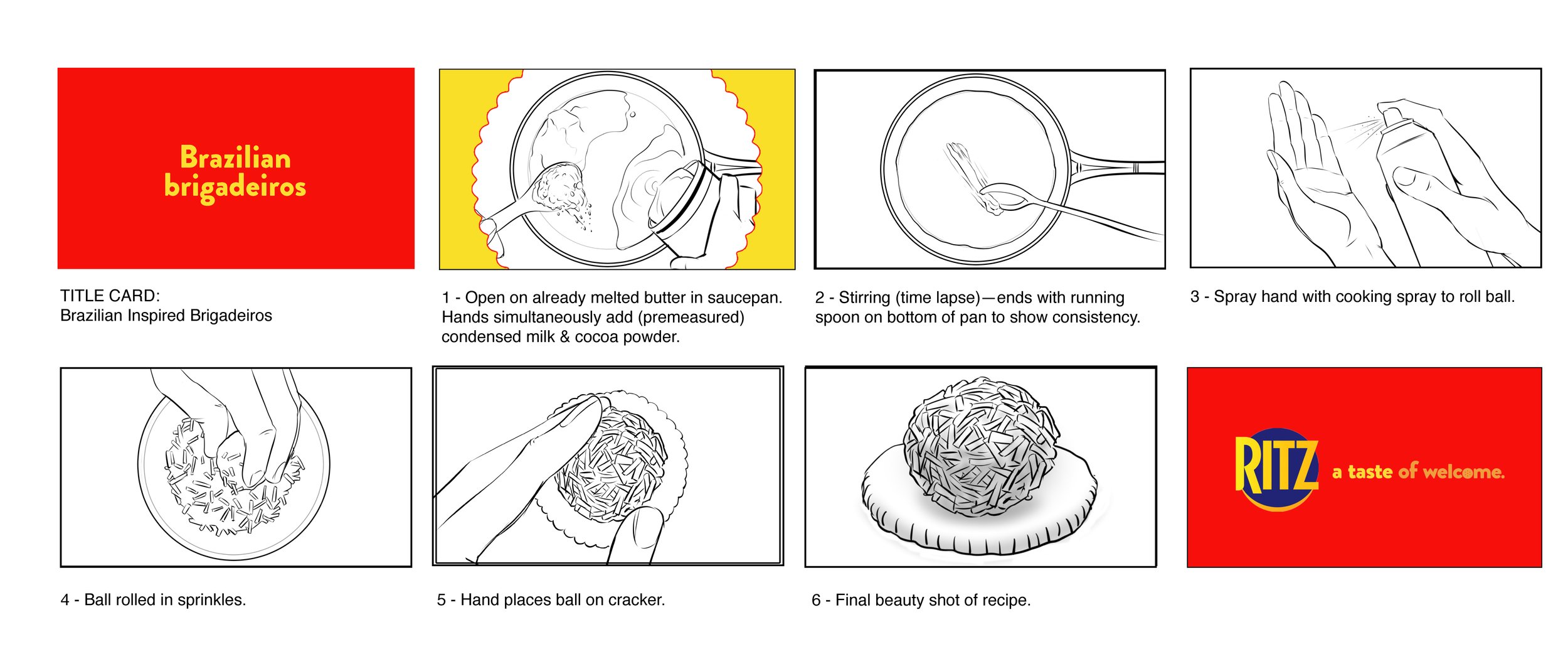 Brazilian brigadeiros

TITLE CARD:
Brazilian Inspired Brigadeiros

1 - Open on already melted butter in saucepan. Hands simultaneously add (premeasured) condensed milk & cocoa powder.

2 - Stirring (time lapse)—ends with running spoon on bottom of pan to show consistency.

3 - Spray hand with cooking spray to roll ball.

4 - Ball rolled in sprinkles.

5 - Hand places ball on cracker.

6 - Final beauty shot of recipe.

RITZ a taste of welcome.