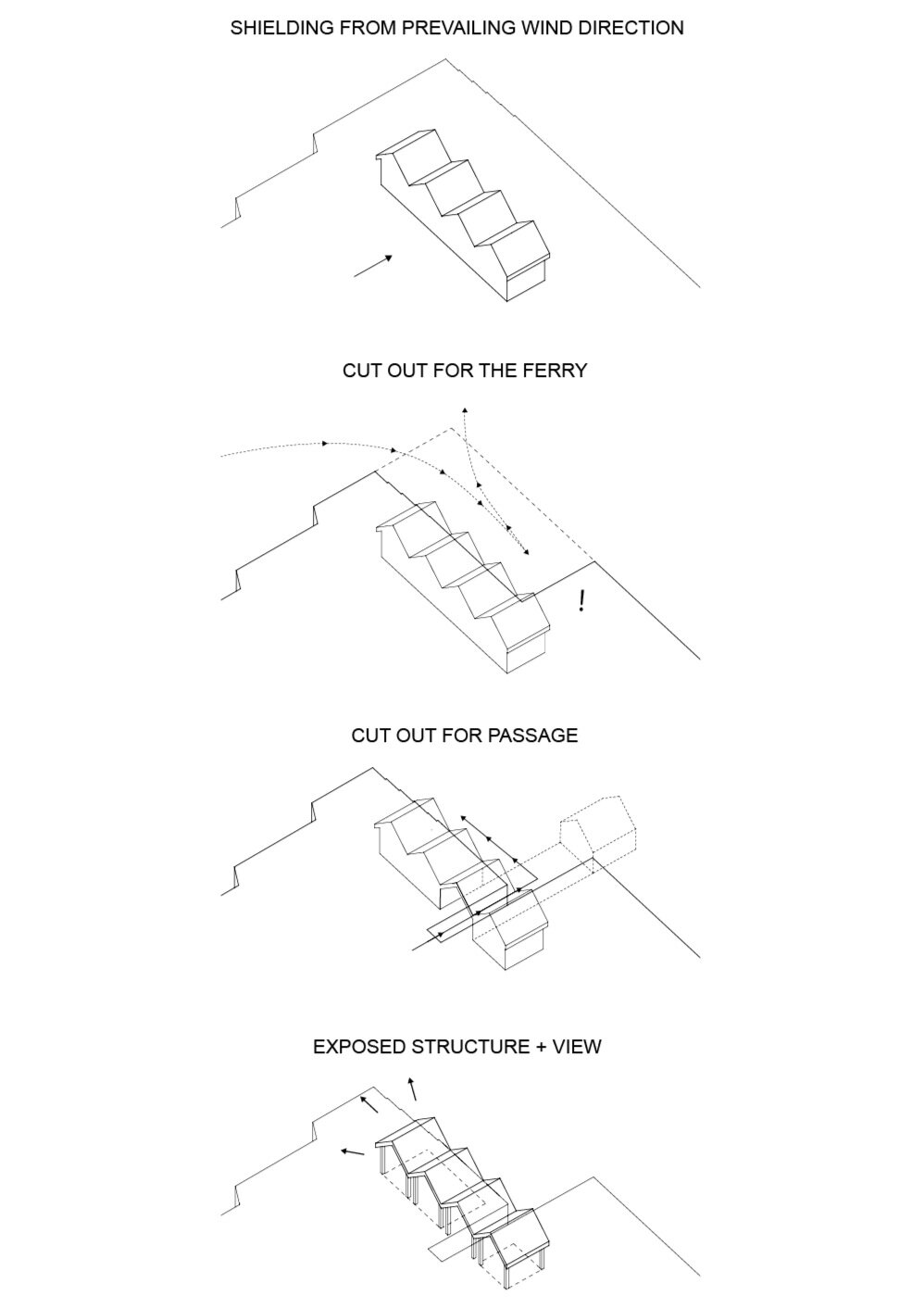 SHIELDING FROM PREVAILING WIND DIRECTION

CUT OUT FOR THE FERRY

!

CUT OUT FOR PASSAGE

EXPOSED STRUCTURE + VIEW