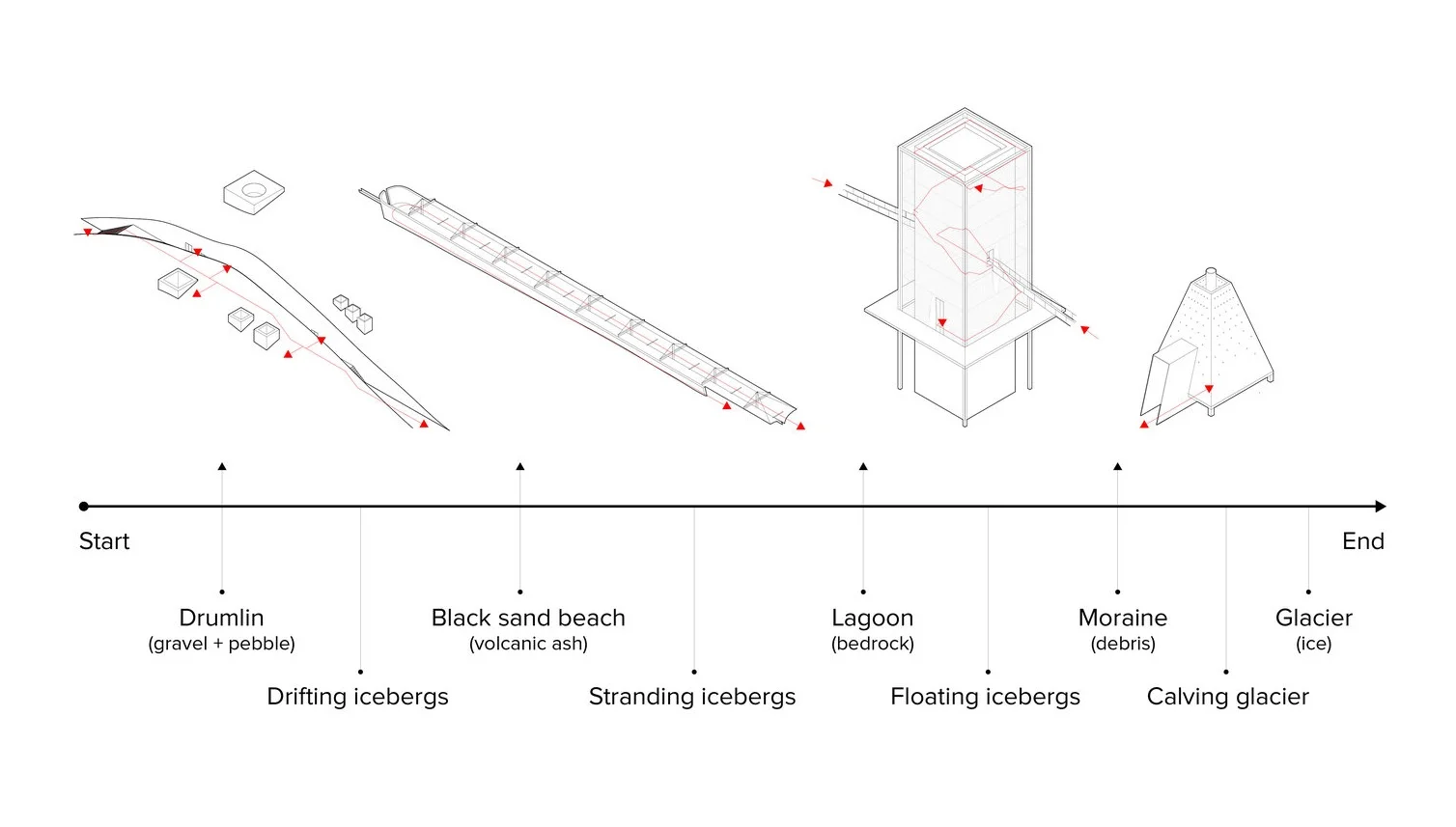 Start

End

Drumlin
(gravel + pebble)

Black sand beach
(volcanic ash)

Lagoon
(bedrock)

Moraine
(debris)

Glacier
(ice)

Drifting icebergs

Stranding icebergs

Floating icebergs

Calving glacier