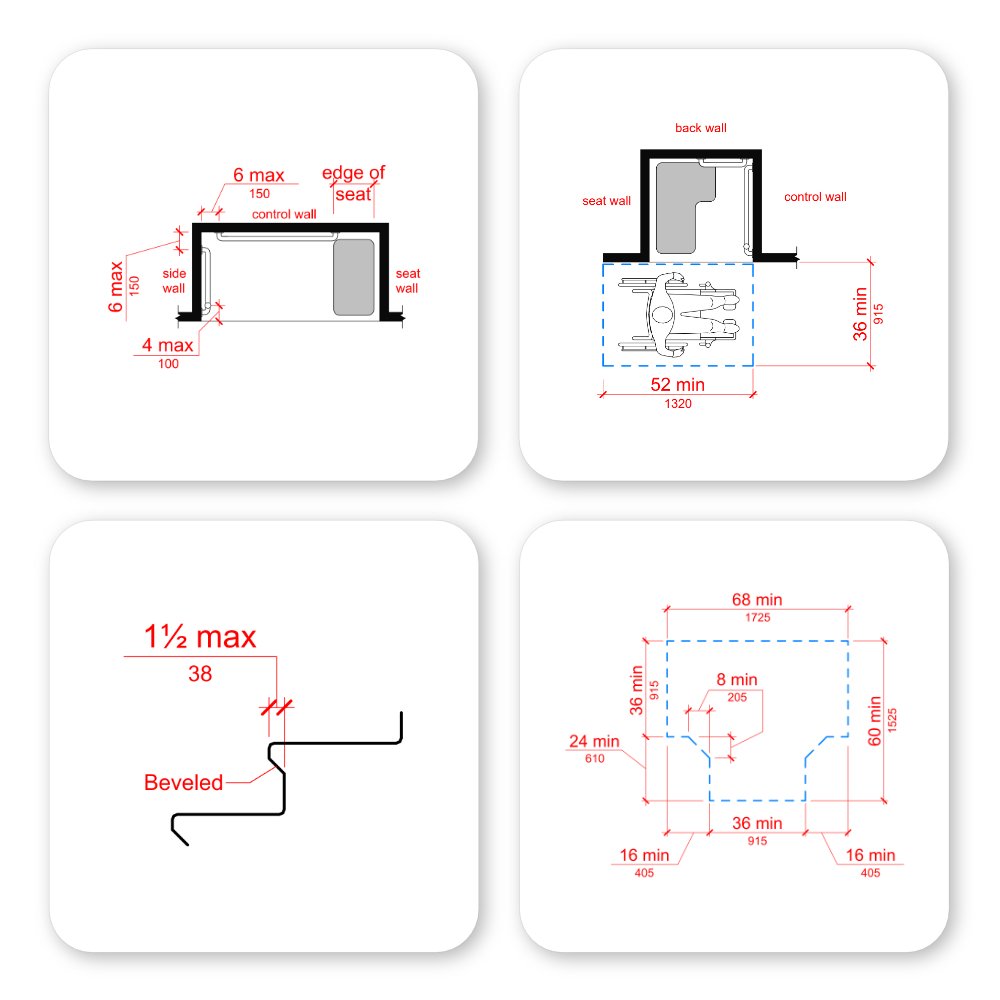 6 max
150
edge of seat
control wall
6 max
150
side wall
seat wall
4 max
100

back wall
seat wall
control wall
36 min
915
52 min
1320

1½ max
38
Beveled

68 min
1725
36 min
915
8 min
205
24 min
610
60 min
1525
36 min
915
16 min
405
16 min
405