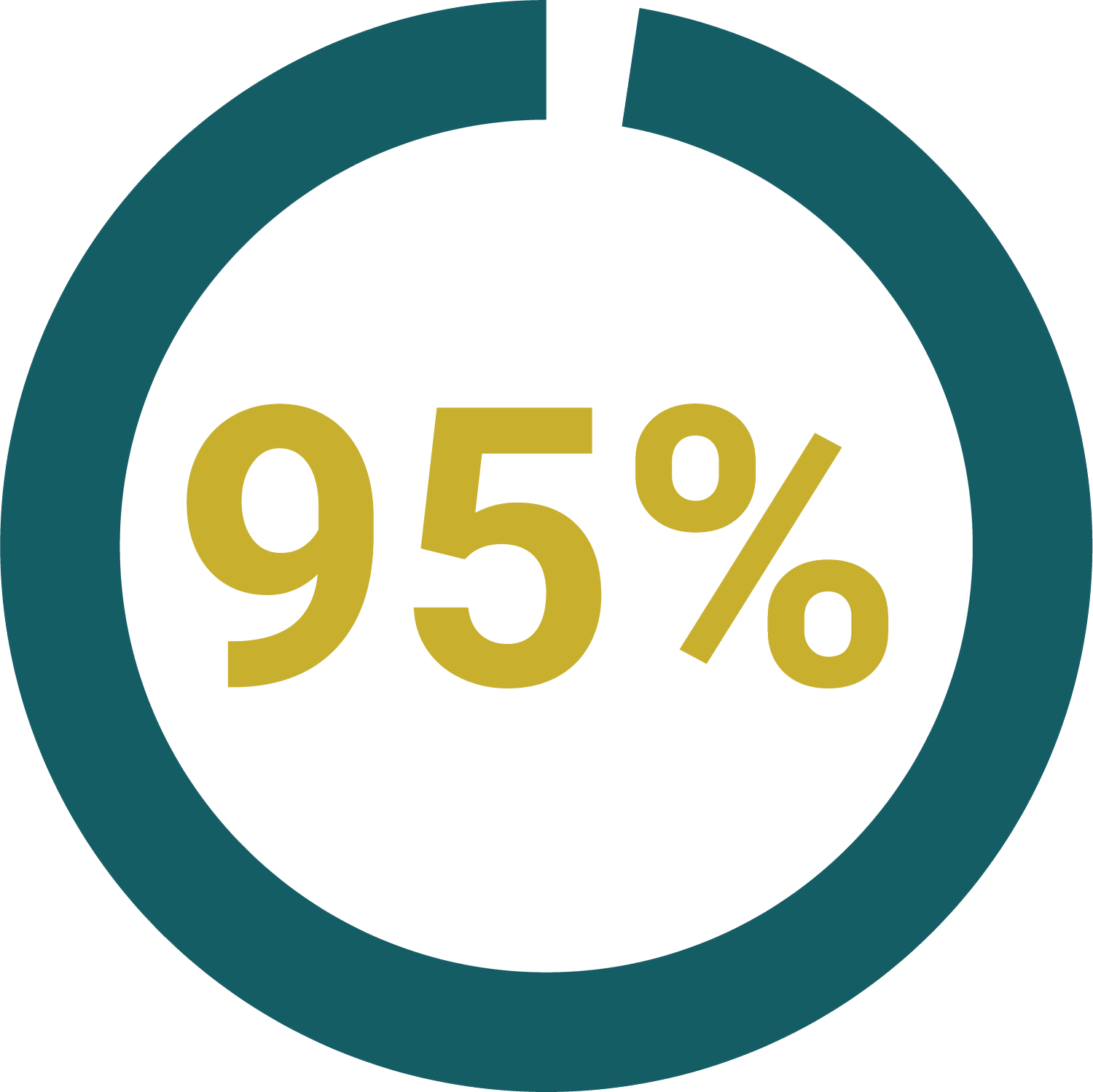 95%