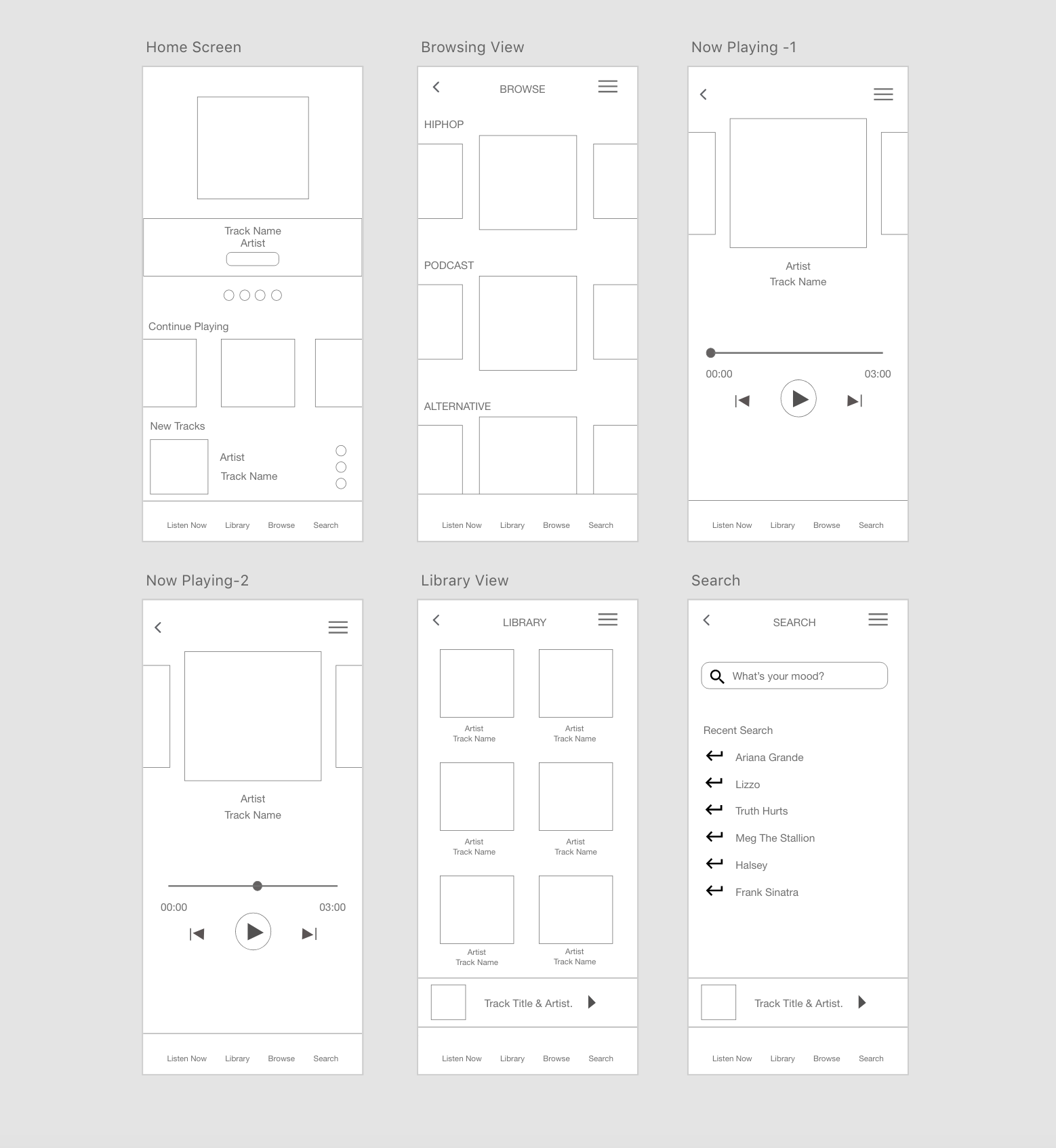 Home Screen

Track Name
Artist

Continue Playing

New Tracks

Artist
Track Name

Listen Now Library Browse Search

Browsing View

BROWSE

HIPHOP

PODCAST

ALTERNATIVE

Listen Now Library Browse Search

Now Playing -1

Artist
Track Name

00:00 03:00

Listen Now Library Browse Search

Now Playing-2

Artist
Track Name

00:00 03:00

Listen Now Library Browse Search

Library View

LIBRARY

Artist
Track Name

Artist
Track Name

Artist
Track Name

Artist
Track Name

Artist
Track Name

Artist
Track Name

Track Title & Artist.

Listen Now Library Browse Search

Search

SEARCH

What's your mood?

Recent Search

Ariana Grande

Lizzo

Truth Hurts

Meg The Stallion

Halsey

Frank Sinatra

Track Title & Artist.

Listen Now Library Browse Search