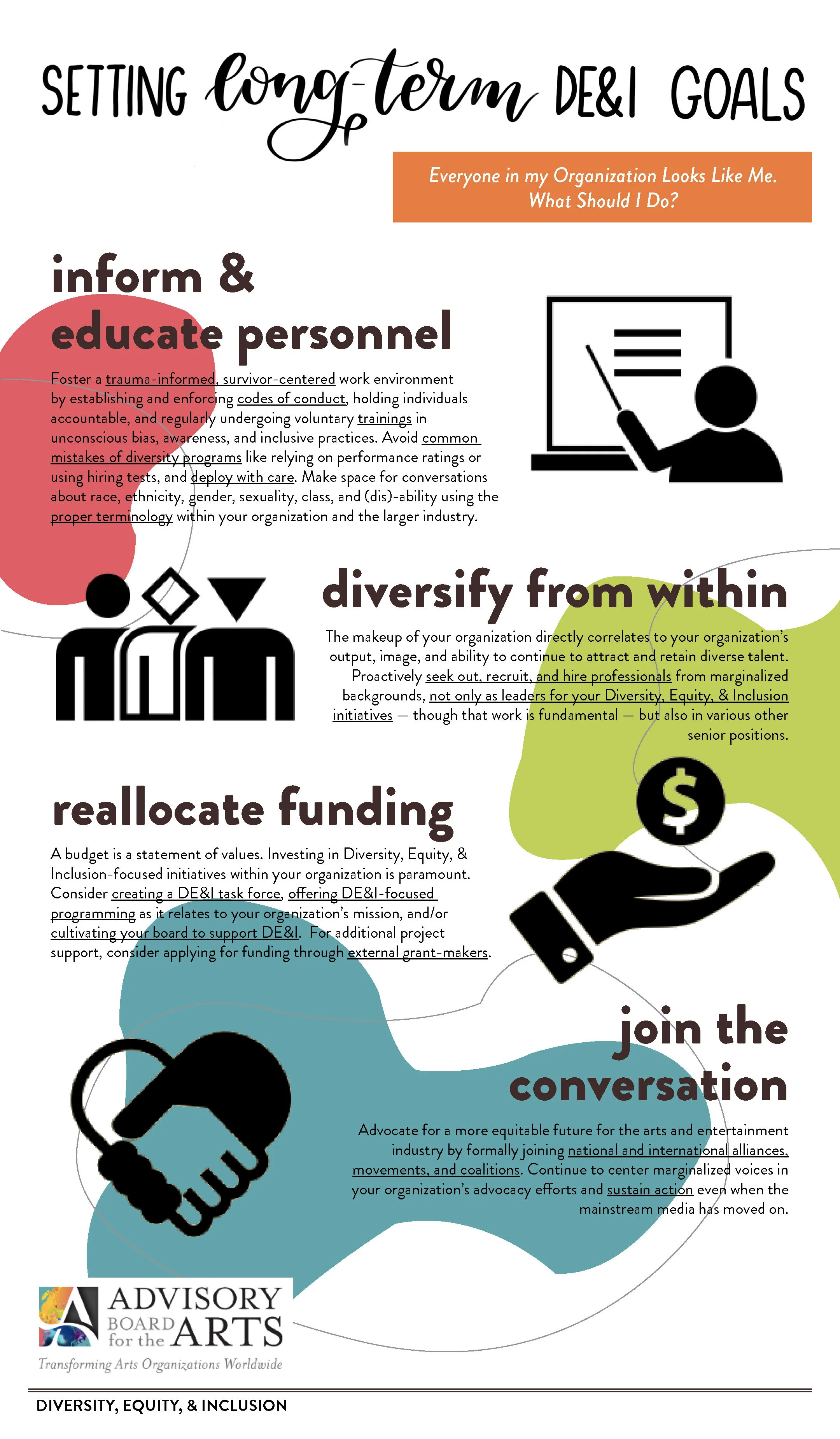 SETTING long-term DE&I GOALS

Everyone in my Organization Looks Like Me. What Should I Do?

inform & educate personnel

Foster a trauma-informed, survivor-centered work environment by establishing and enforcing codes of conduct, holding individuals accountable, and regularly undergoing voluntary trainings in unconscious bias, awareness, and inclusive practices. Avoid common mistakes of diversity programs like relying on performance ratings or using hiring tests, and deploy with care. Make space for conversations about race, ethnicity, gender, sexuality, class, and (dis)-ability using the proper terminology within your organization and the larger industry.

diversify from within

The makeup of your organization directly correlates to your organization's output, image, and ability to continue to attract and retain diverse talent. Proactively seek out, recruit, and hire professionals from marginalized backgrounds, not only as leaders for your Diversity, Equity, & Inclusion initiatives — though that work is fundamental — but also in various other senior positions.

reallocate funding

A budget is a statement of values. Investing in Diversity, Equity, & Inclusion-focused initiatives within your organization is paramount. Consider creating a DE&I task force, offering DE&I-focused programming as it relates to your organization's mission, and/or cultivating your board to support DE&I. For additional project support, consider applying for funding through external grant-makers.

join the conversation

Advocate for a more equitable future for the arts and entertainment industry by formally joining national and international alliances, movements, and coalitions. Continue to center marginalized voices in your organization's advocacy efforts and sustain action even when the mainstream media has moved on.

ADVISORY BOARD for the ARTS
Transforming Arts Organizations Worldwide

DIVERSITY, EQUITY, & INCLUSION