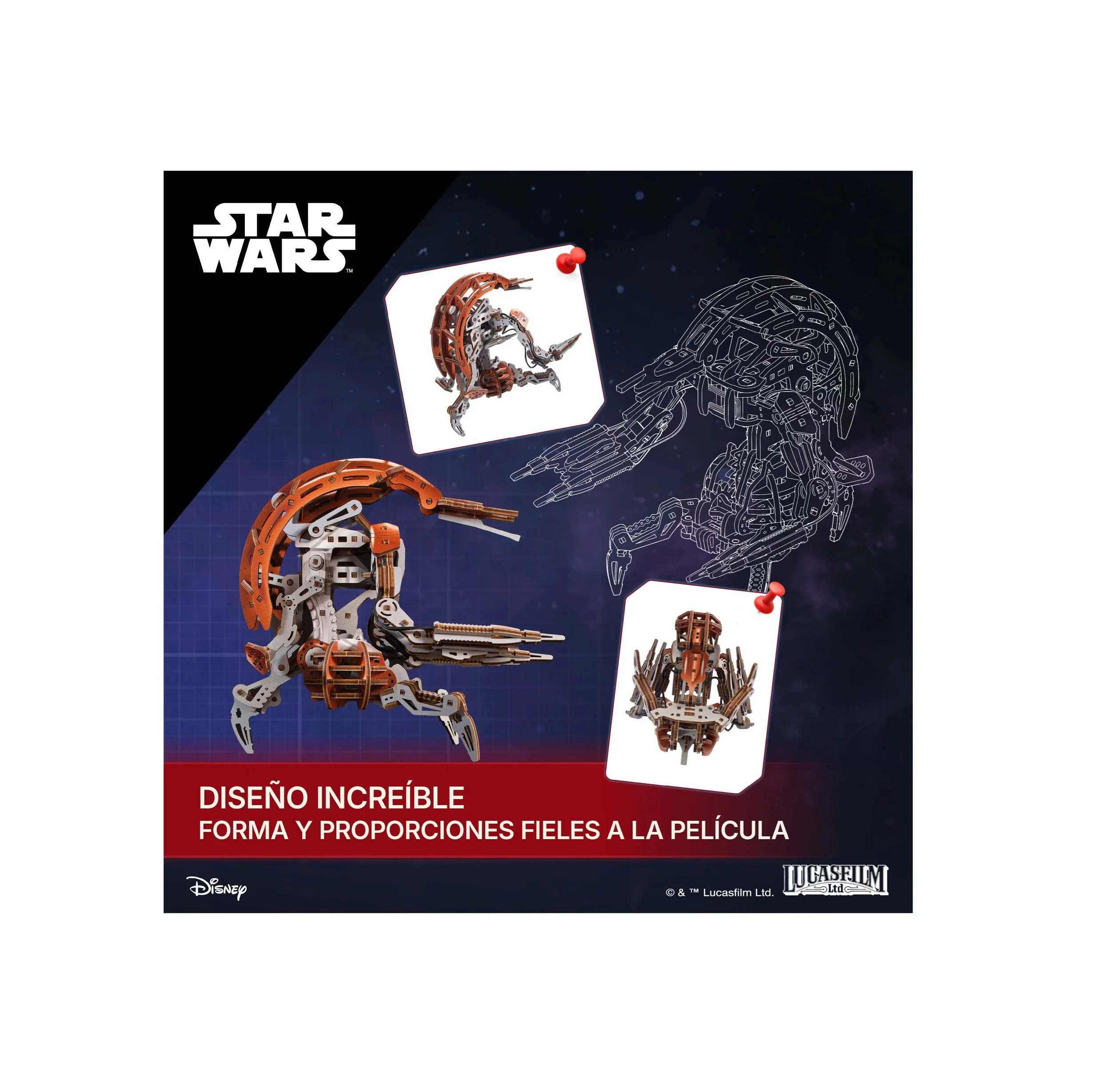 STAR WARS™

DISEÑO INCREÍBLE
FORMA Y PROPORCIONES FIELES A LA PELÍCULA

Disney

© & ™ Lucasfilm Ltd.

LUCASFILM Ltd