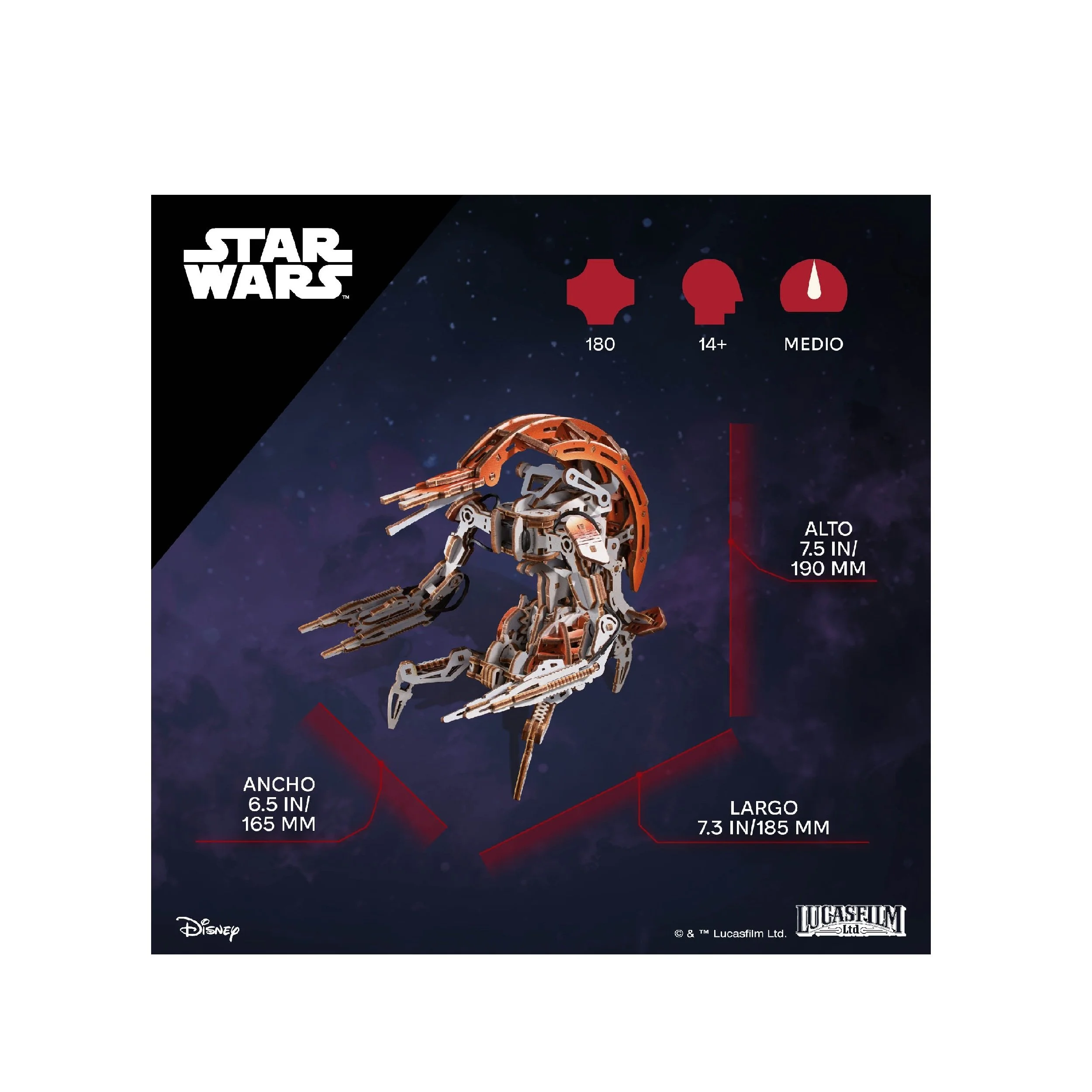 STAR WARS™

180

14+

MEDIO

ALTO
7.5 IN/
190 MM

ANCHO
6.5 IN/
165 MM

LARGO
7.3 IN/185 MM

Disney

© & ™ Lucasfilm Ltd.

LUCASFILM Ltd