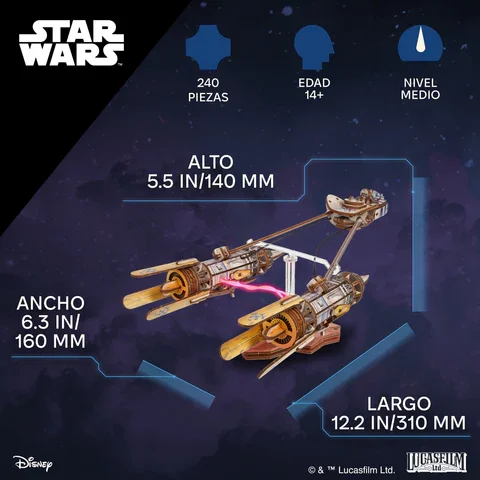 STAR WARS

240 PIEZAS

EDAD 14+

NIVEL MEDIO

ALTO
5.5 IN/140 MM

ANCHO
6.3 IN/
160 MM

LARGO
12.2 IN/310 MM

Disney

© & ™ Lucasfilm Ltd.

LUCASFILM Ltd