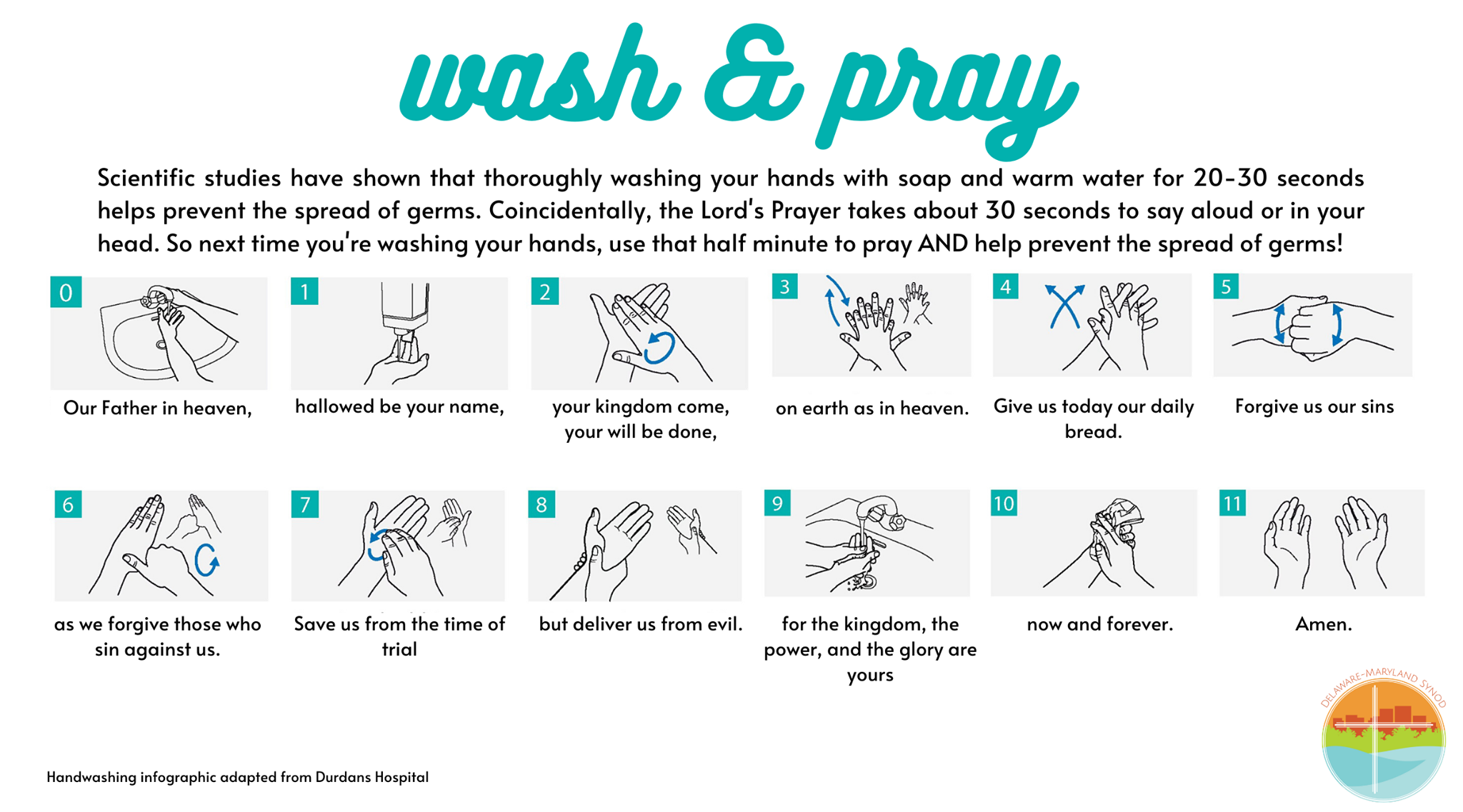 wash & pray

Scientific studies have shown that thoroughly washing your hands with soap and warm water for 20-30 seconds helps prevent the spread of germs. Coincidentally, the Lord's Prayer takes about 30 seconds to say aloud or in your head. So next time you're washing your hands, use that half minute to pray AND help prevent the spread of germs!

0
Our Father in heaven,

1
hallowed be your name,

2
your kingdom come, your will be done,

3
on earth as in heaven.

4
Give us today our daily bread.

5
Forgive us our sins

6
as we forgive those who sin against us.

7
Save us from the time of trial

8
but deliver us from evil.

9
for the kingdom, the power, and the glory are yours

10
now and forever.

11
Amen.

Handwashing infographic adapted from Durdans Hospital

DELAWARE-MARYLAND SYNOD