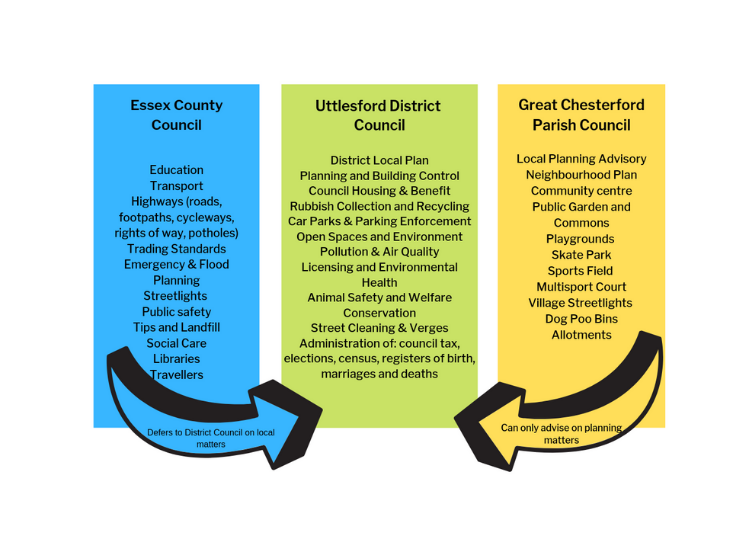 Essex County Council

Education
Transport
Highways (roads, footpaths, cycleways, rights of way, potholes)
Trading Standards
Emergency & Flood
Planning
Streetlights
Public safety
Tips and Landfill
Social Care
Libraries
Travellers

Defers to District Council on local matters

Uttlesford District Council

District Local Plan
Planning and Building Control
Council Housing & Benefit
Rubbish Collection and Recycling
Car Parks & Parking Enforcement
Open Spaces and Environment
Pollution & Air Quality
Licensing and Environmental Health
Animal Safety and Welfare
Conservation
Street Cleaning & Verges
Administration of: council tax, elections, census, registers of birth, marriages and deaths

Great Chesterford Parish Council

Local Planning Advisory
Neighbourhood Plan
Community centre
Public Garden and Commons
Playgrounds
Skate Park
Sports Field
Multisport Court
Village Streetlights
Dog Poo Bins
Allotments

Can only advise on planning matters