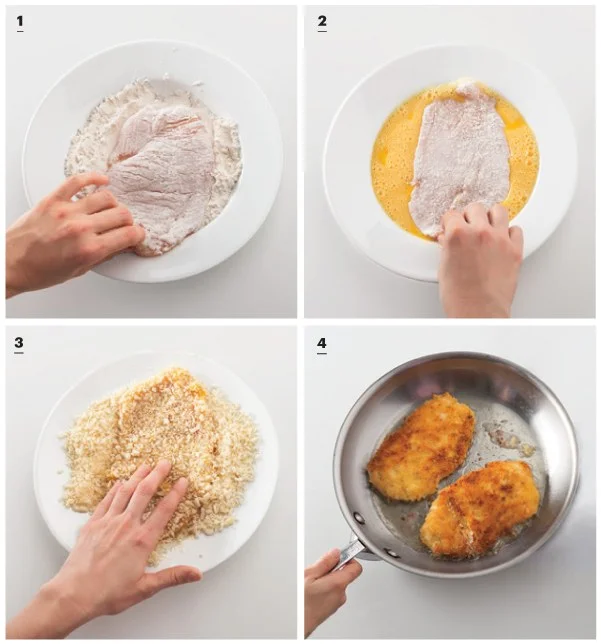 1

2

3

4