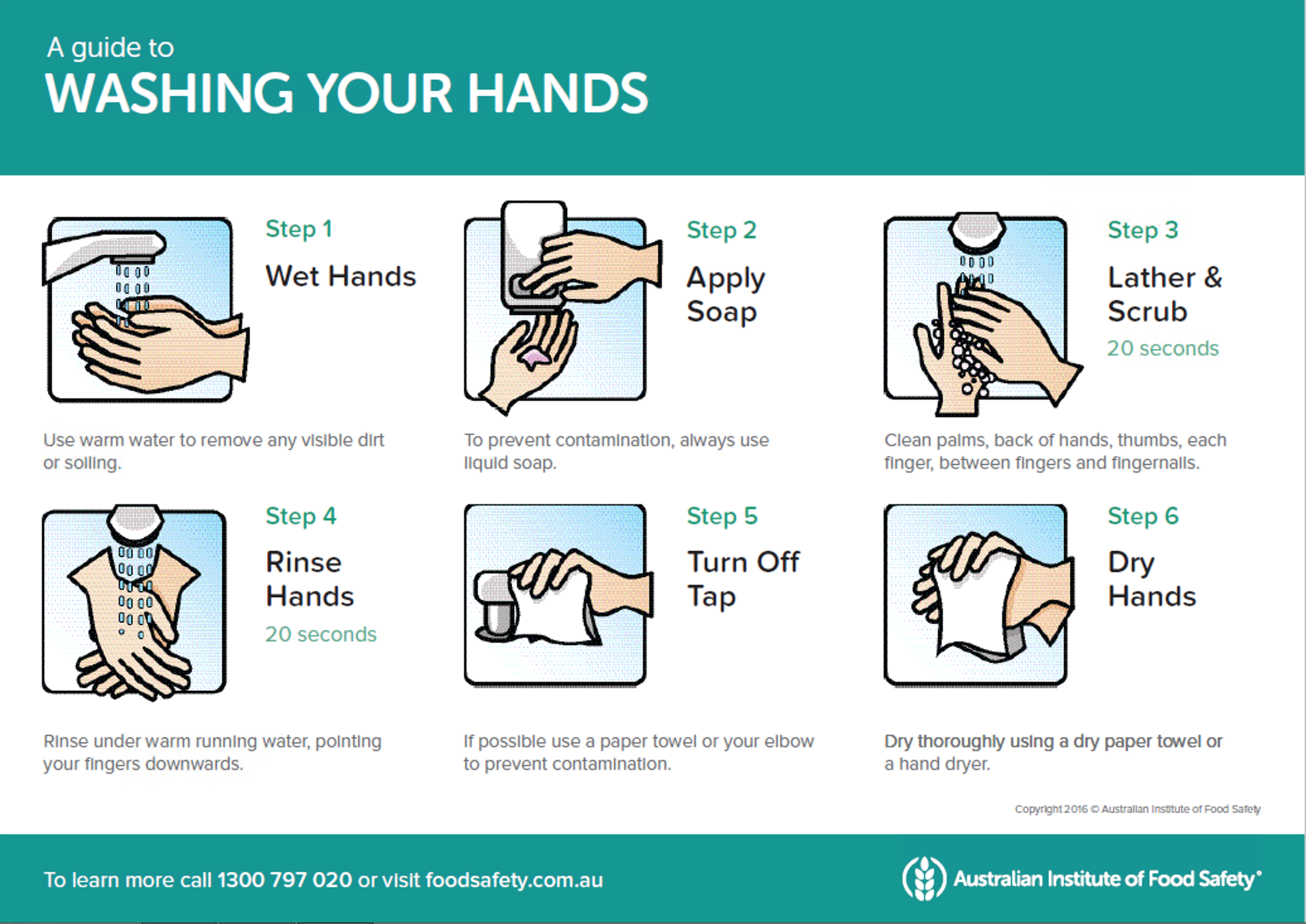 A guide to
WASHING YOUR HANDS

Step 1
Wet Hands

Use warm water to remove any visible dirt or soiling.

Step 2
Apply Soap

To prevent contamination, always use liquid soap.

Step 3
Lather & Scrub
20 seconds

Clean palms, back of hands, thumbs, each finger, between fingers and fingernails.

Step 4
Rinse Hands
20 seconds

Rinse under warm running water, pointing your fingers downwards.

Step 5
Turn Off Tap

If possible use a paper towel or your elbow to prevent contamination.

Step 6
Dry Hands

Dry thoroughly using a dry paper towel or a hand dryer.

Copyright 2016 © Australian Institute of Food Safety

To learn more call 1300 797 020 or visit foodsafety.com.au

Australian Institute of Food Safety®