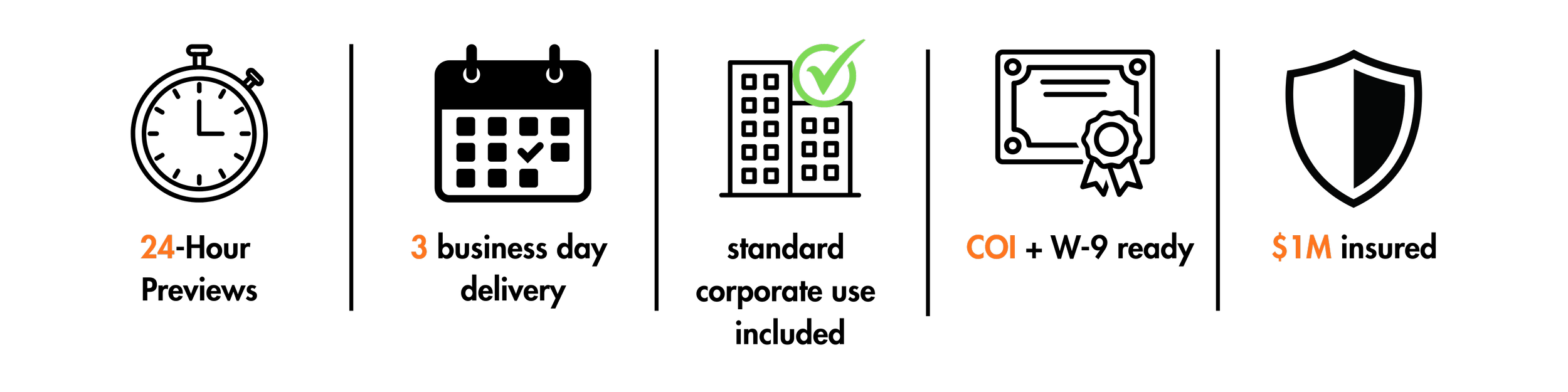 24-Hour Previews

3 business day delivery

standard corporate use included

COI + W-9 ready

$1M insured